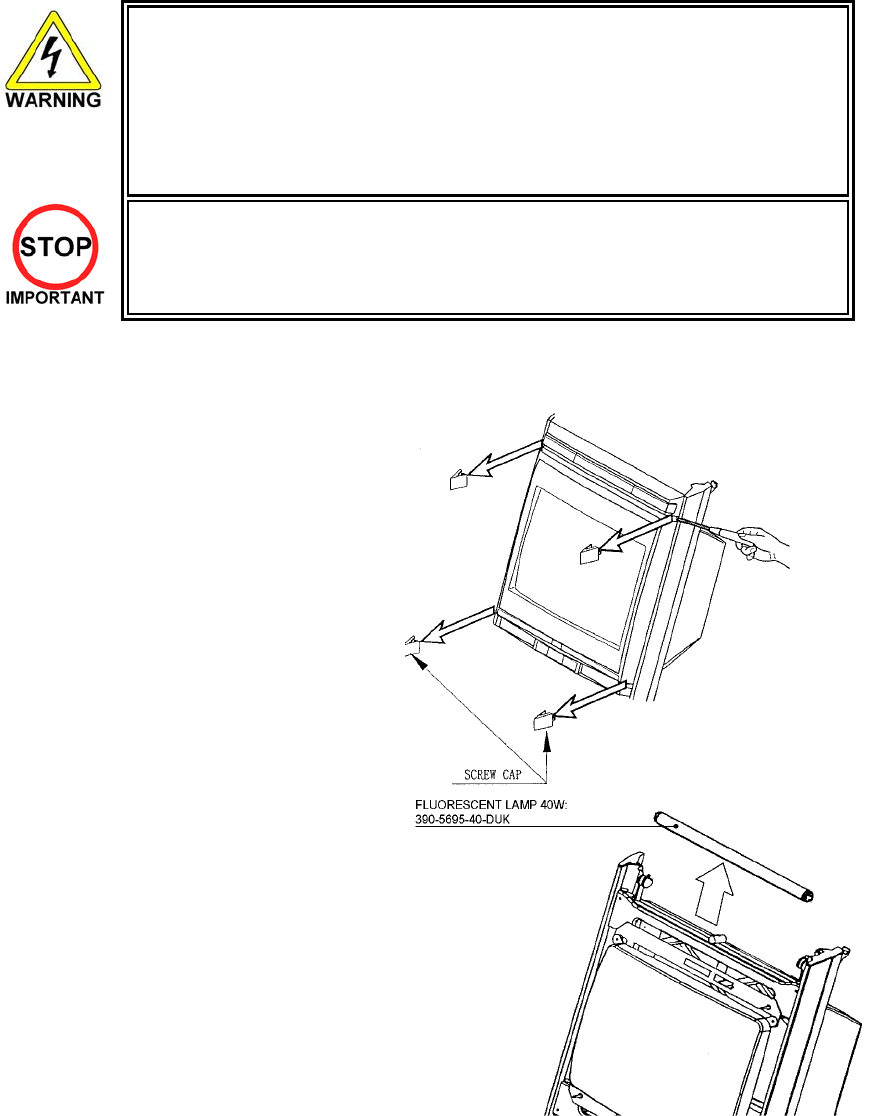 WARNING

STOP
IMPORTANT

SCREW CAP

FLUORESCENT LAMP 40W:
390-5695-40-DUK