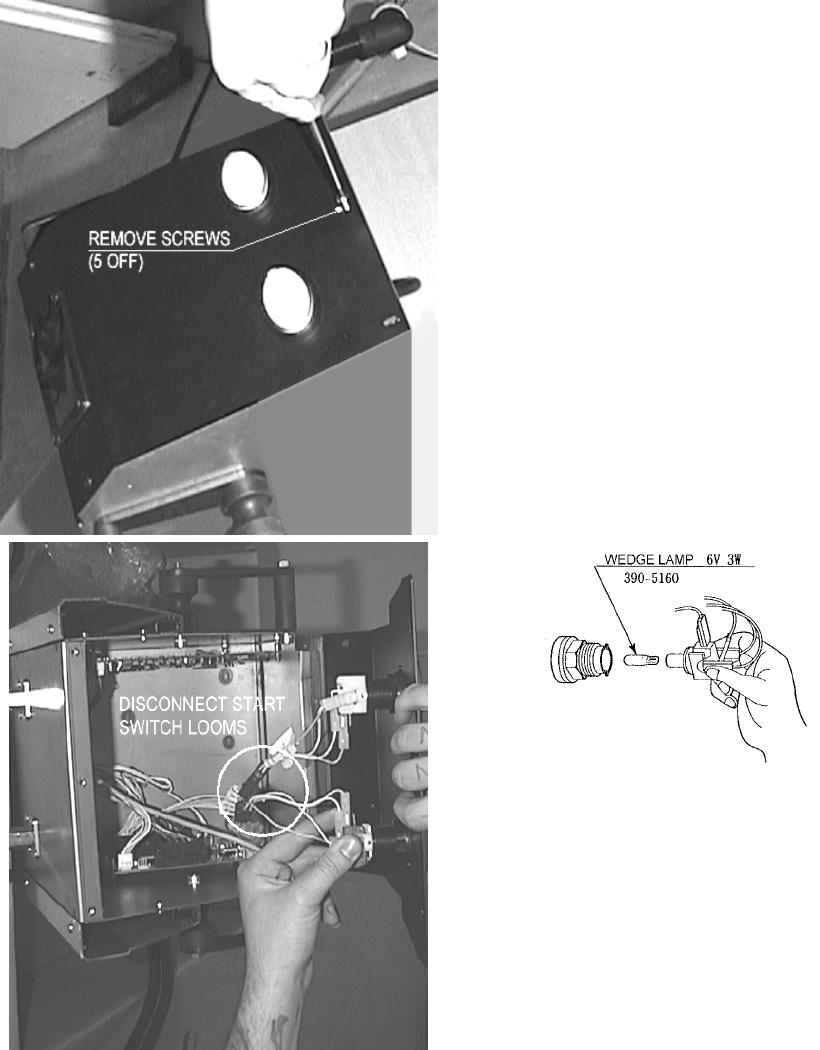 REMOVE SCREWS
(5 OFF)

DISCONNECT START
SWITCH LOOMS

WEDGE LAMP 6V 3W
390-5160