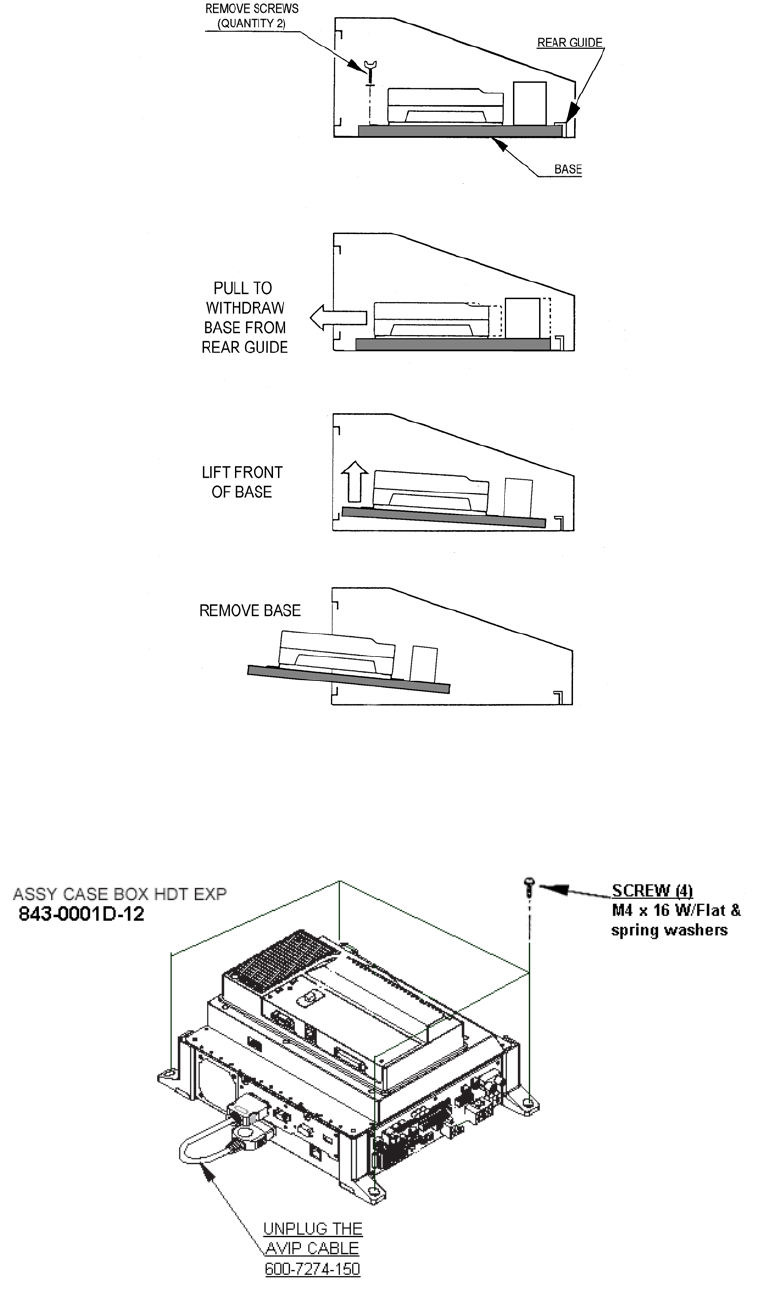 REMOVE SCREWS
(QUANTITY 2)

REAR GUIDE

BASE

PULL TO WITHDRAW BASE FROM REAR GUIDE

LIFT FRONT OF BASE

REMOVE BASE

ASSY CASE BOX HDT EXP
843-0001D-12

SCREW (4)
M4 x 16 W/Flat & spring washers

UNPLUG THE AVIP CABLE 600-7274-150