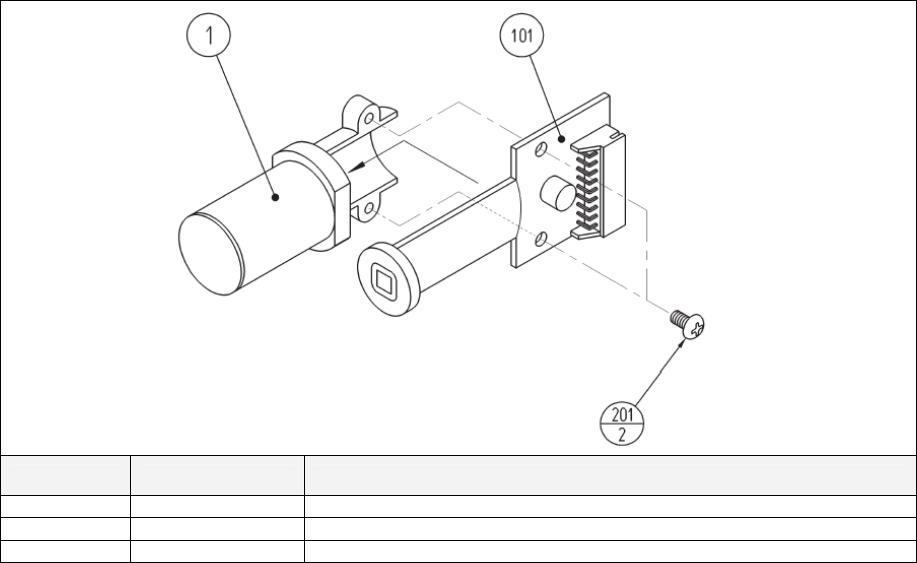 1

101

201
2