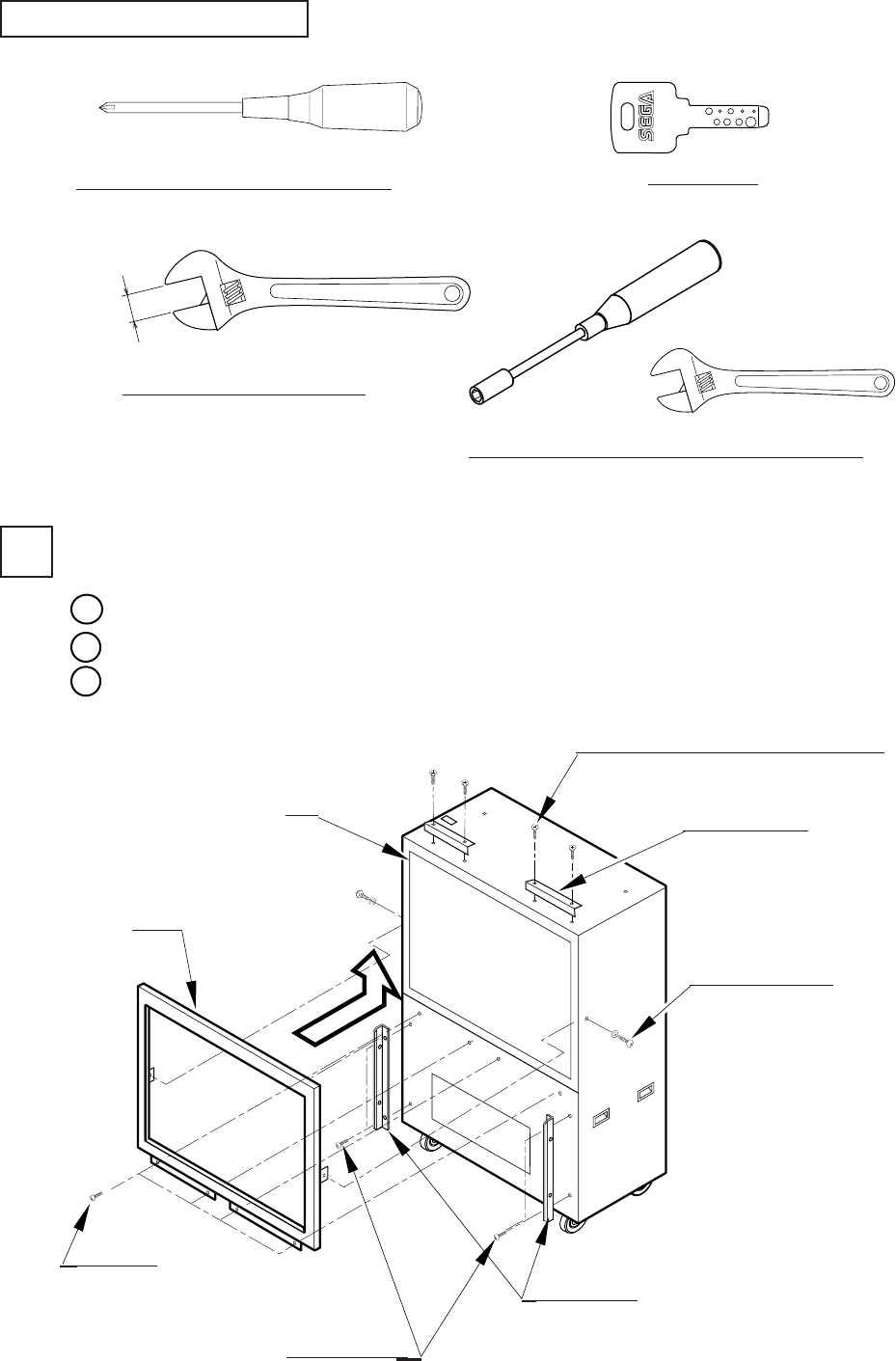 SEGA