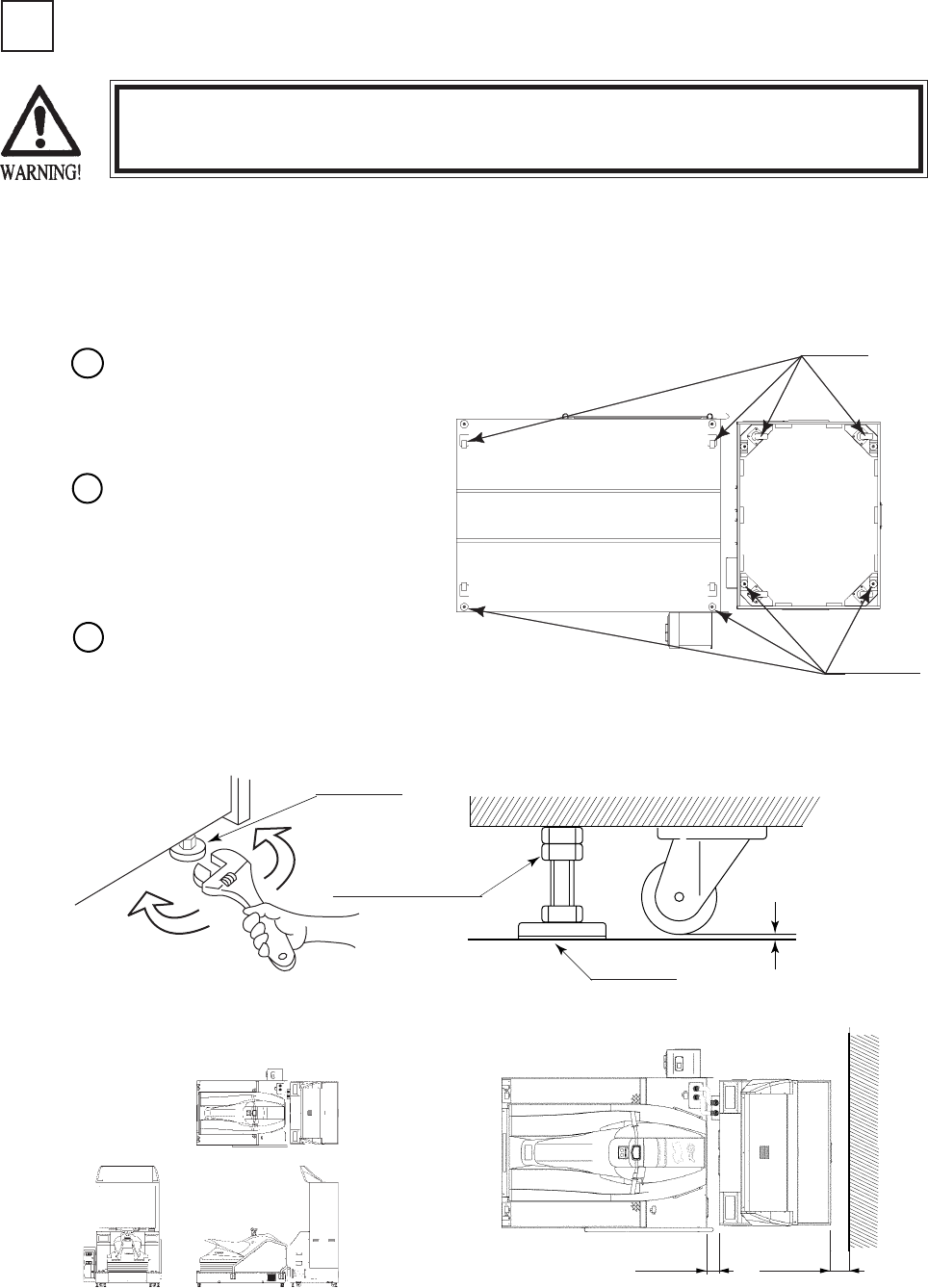 WARNING!