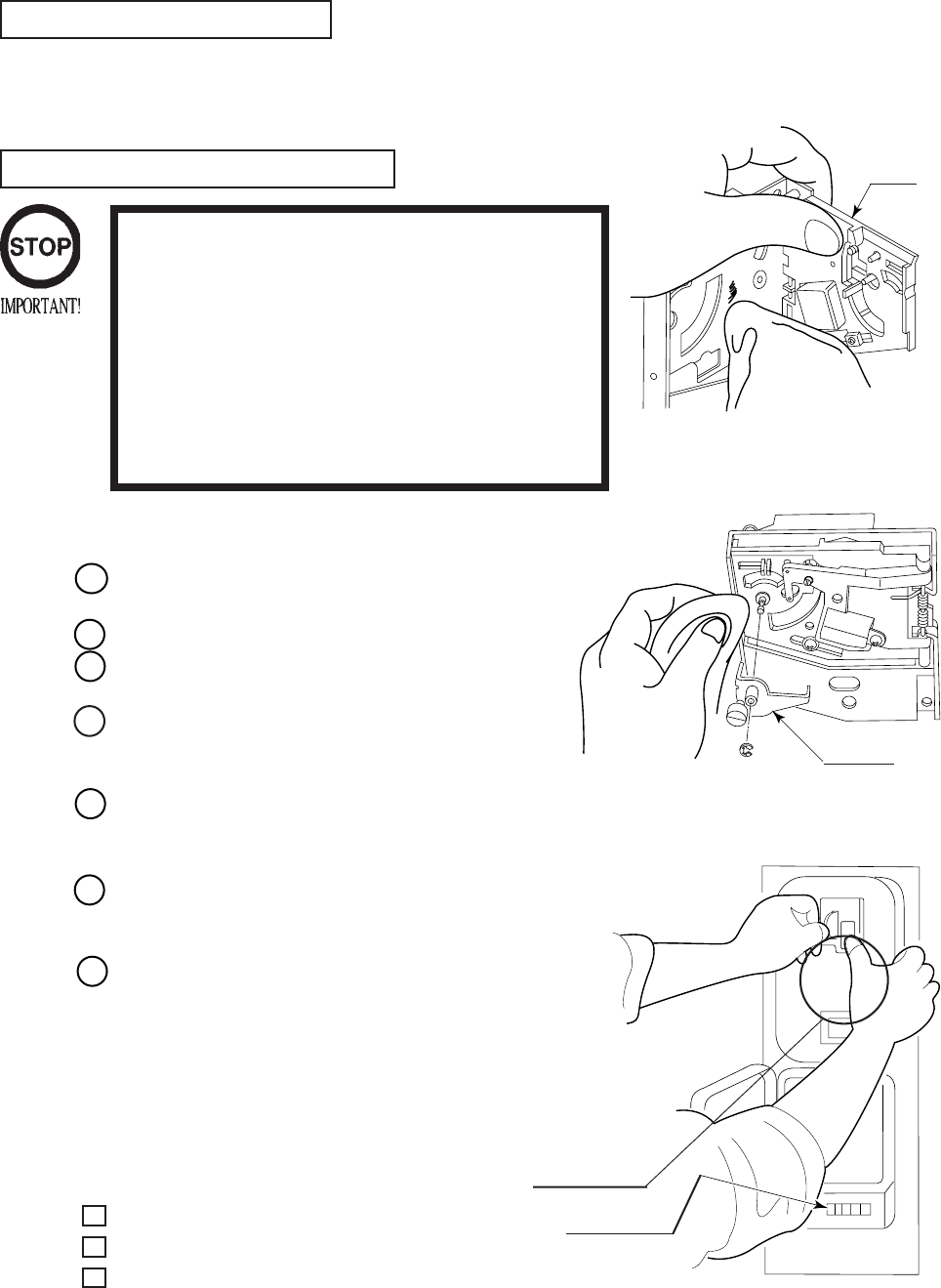 STOP
IMPORTANT!