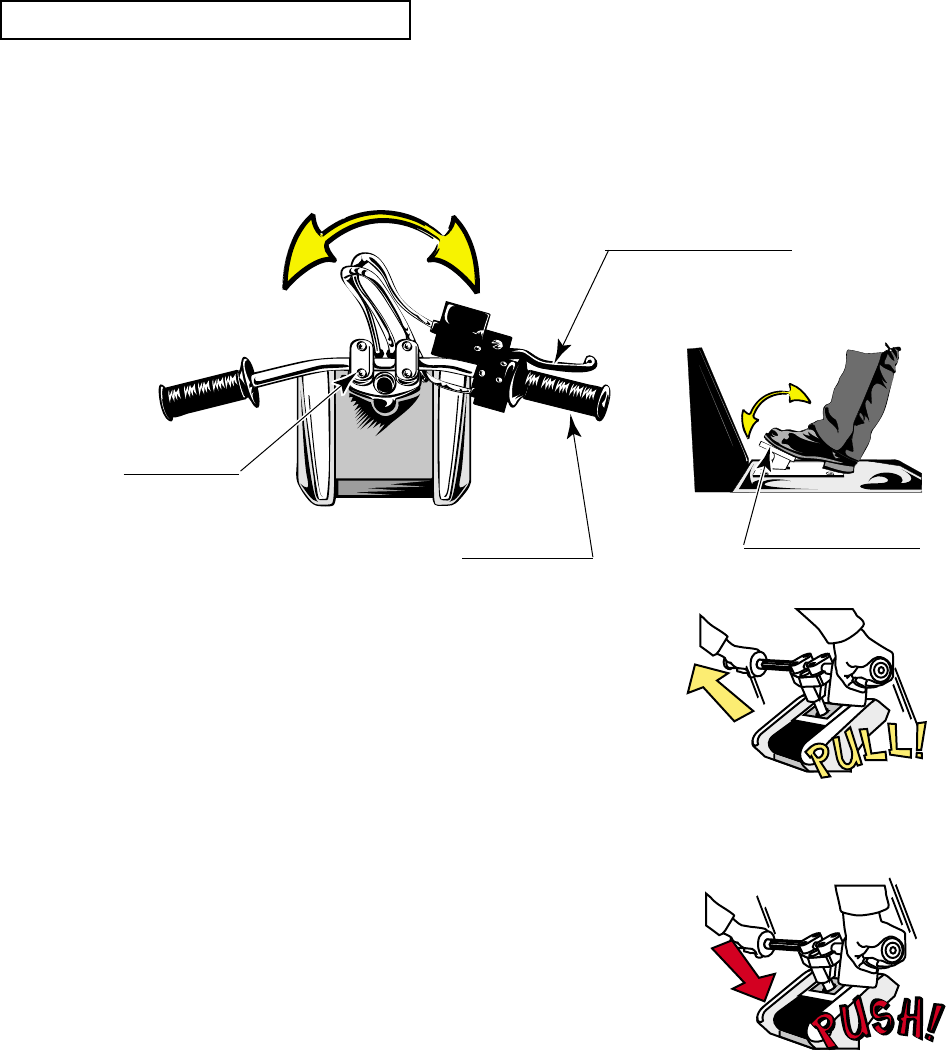 PULL!

PUSH!