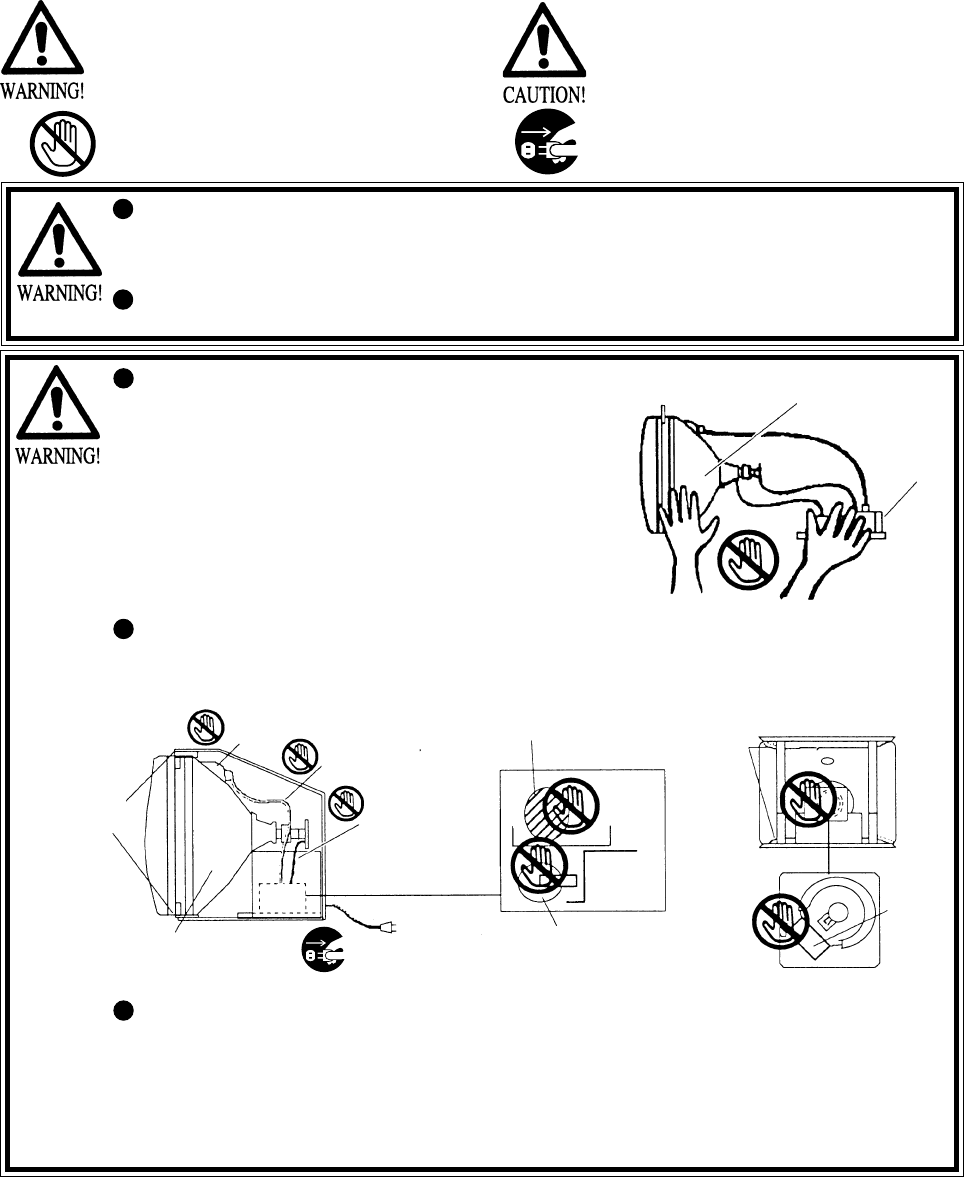 WARNING!

CAUTION!

WARNING!

WARNING!