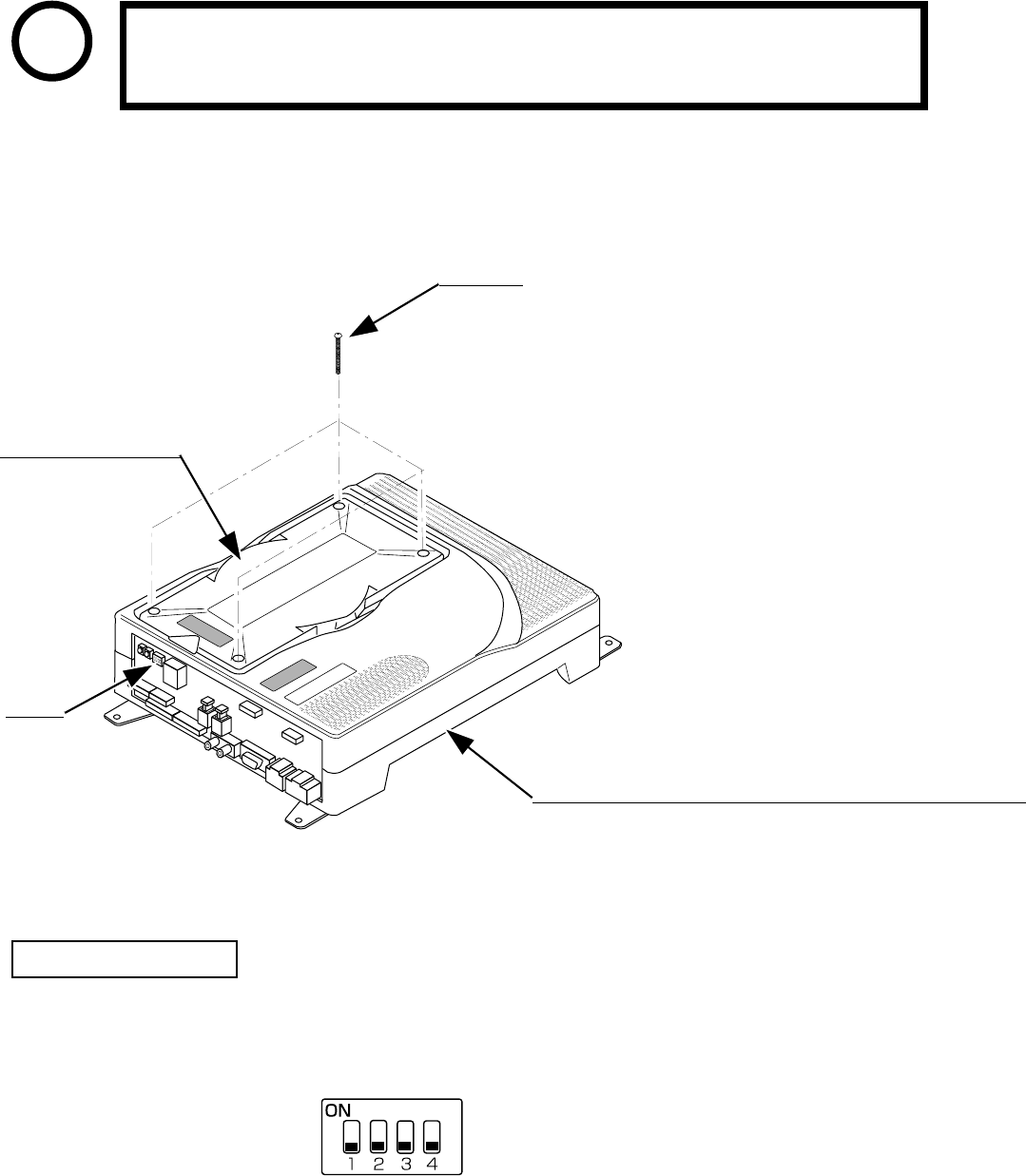 ON

1 2 3 4