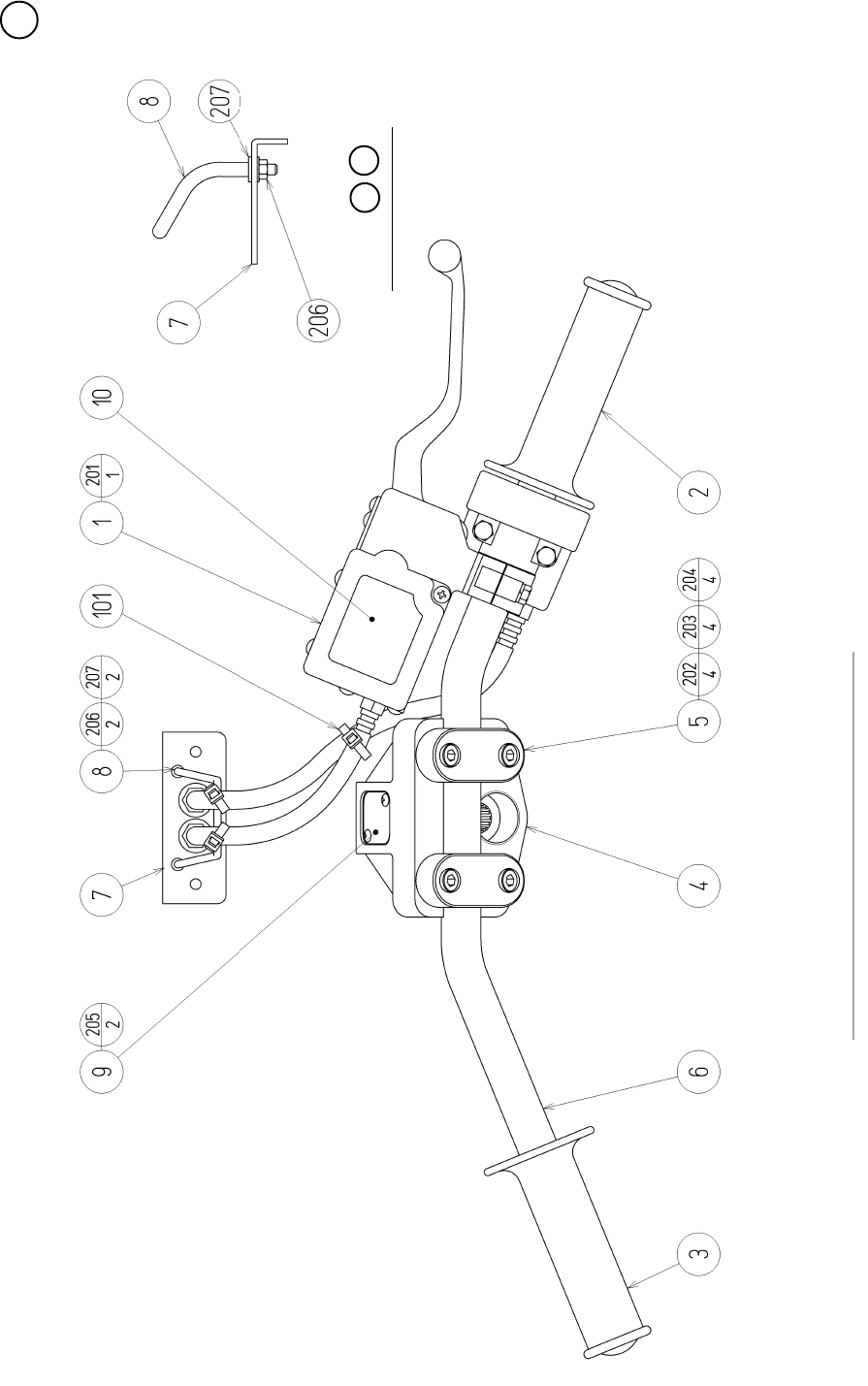 8
207
7
206
10
201
1
1
101
207
2
206
2
8
7
205
2
9
2
204
4
203
4
202
4
5
4
6
3