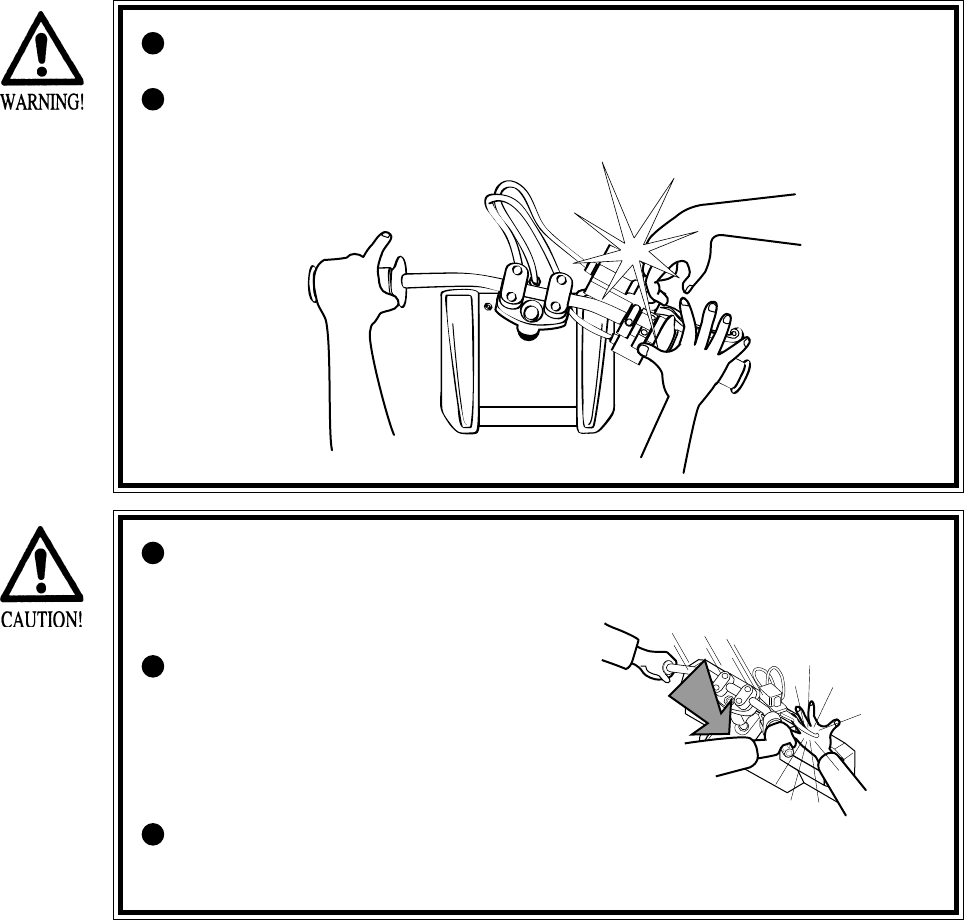 WARNING!

CAUTION!