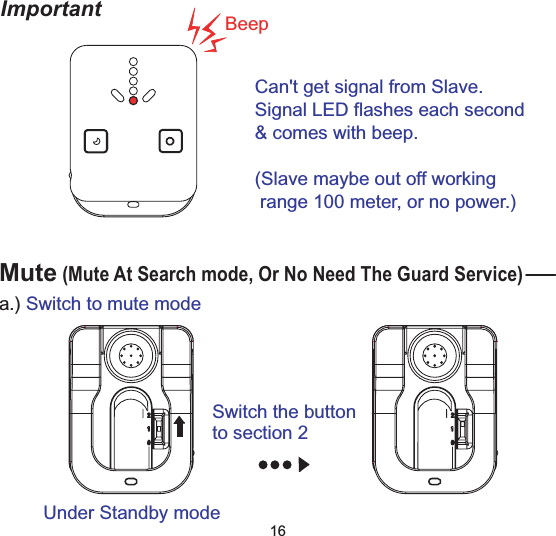 Important

Beep

Can't get signal from Slave.
Signal LED flashes each second
& comes with beep.

(Slave maybe out off working
range 100 meter, or no power.)

Mute (Mute At Search mode, Or No Need The Guard Service)

a.) Switch to mute mode

2
1
0

Switch the button
to section 2

2
1
0

Under Standby mode

16