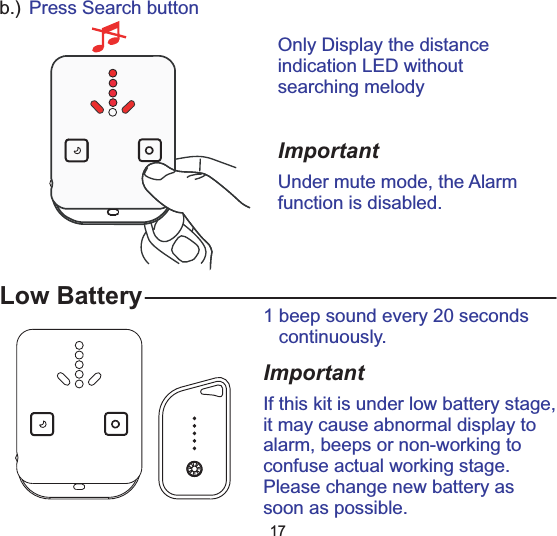 b.) Press Search button

Only Display the distance indication LED without searching melody

Important

Under mute mode, the Alarm function is disabled.

Low Battery

1 beep sound every 20 seconds continuously.

Important

If this kit is under low battery stage, it may cause abnormal display to alarm, beeps or non-working to confuse actual working stage. Please change new battery as soon as possible.

17