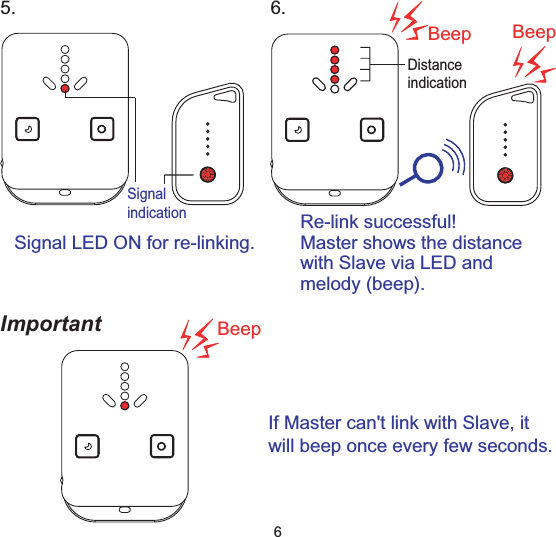 5.

Signal indication

Signal LED ON for re-linking.

6.

Beep

Beep

Distance indication

Re-link successful!
Master shows the distance with Slave via LED and melody (beep).

Important

Beep

If Master can't link with Slave, it will beep once every few seconds.

6