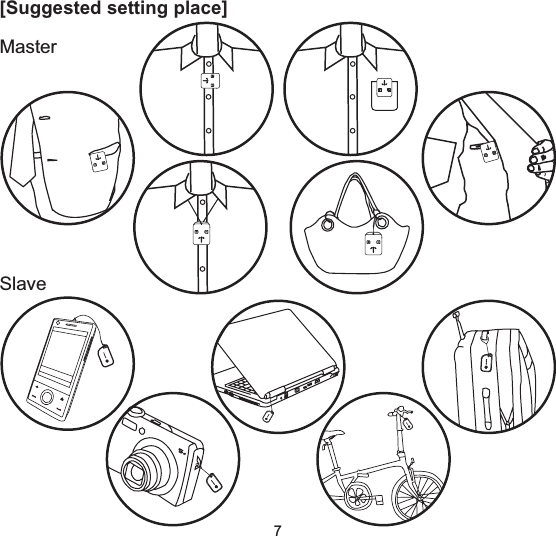 [Suggested setting place]

Master

Slave

7