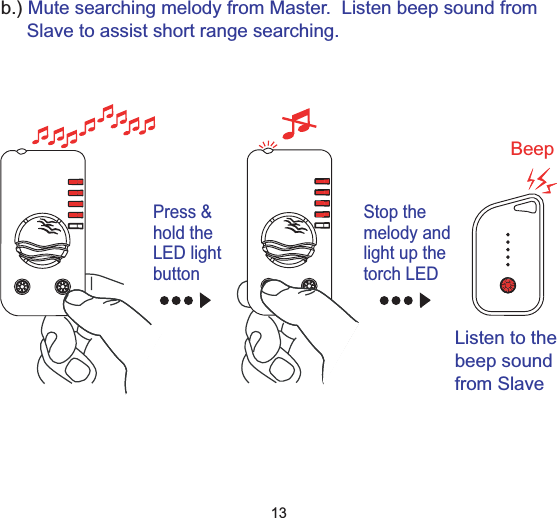 b.) Mute searching melody from Master. Listen beep sound from Slave to assist short range searching.

Press & hold the LED light button

Stop the melody and light up the torch LED

Beep

Listen to the beep sound from Slave

13