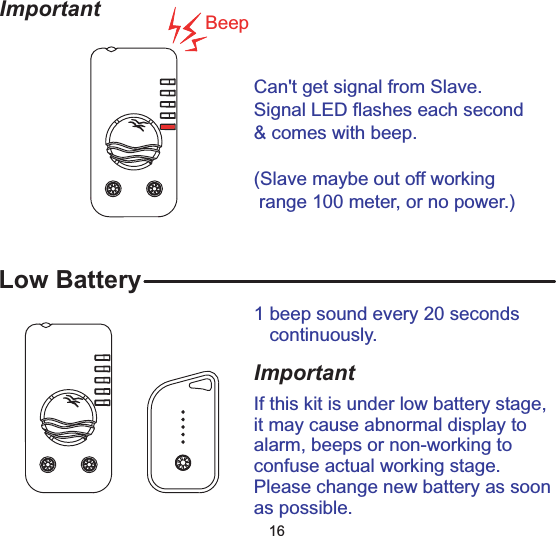 Important

Beep

Can't get signal from Slave.
Signal LED flashes each second
& comes with beep.

(Slave maybe out off working
range 100 meter, or no power.)

Low Battery

1 beep sound every 20 seconds
continuously.

Important

If this kit is under low battery stage, it may cause abnormal display to alarm, beeps or non-working to confuse actual working stage. Please change new battery as soon as possible.

16