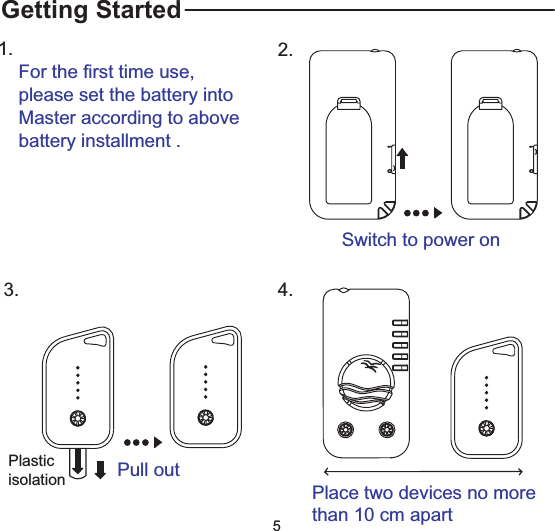 Getting Started

1.

For the first time use, please set the battery into Master according to above battery installment .

2.

Switch to power on

3.

Plastic isolation

Pull out

4.

Place two devices no more than 10 cm apart

5