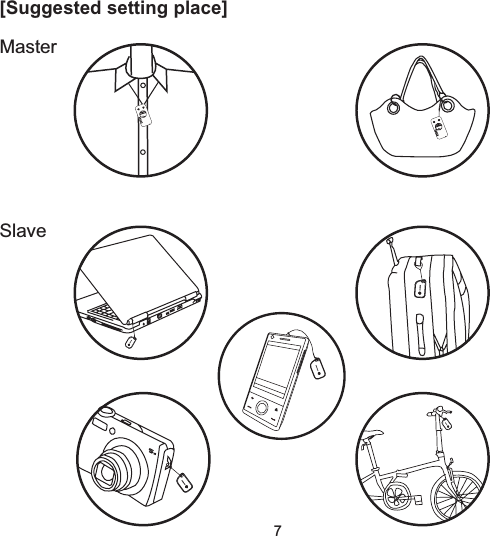 [Suggested setting place]

Master

Slave

7