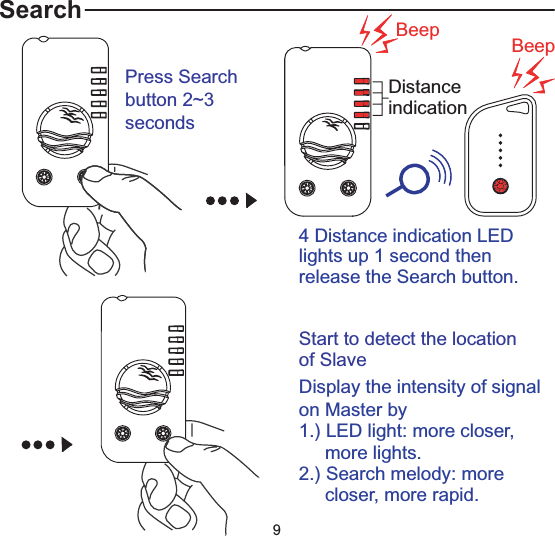 Search

Press Search button 2~3 seconds

Beep

Beep

Distance indication

4 Distance indication LED lights up 1 second then release the Search button.

Start to detect the location of Slave

Display the intensity of signal on Master by
1.) LED light: more closer, more lights.
2.) Search melody: more closer, more rapid.

9