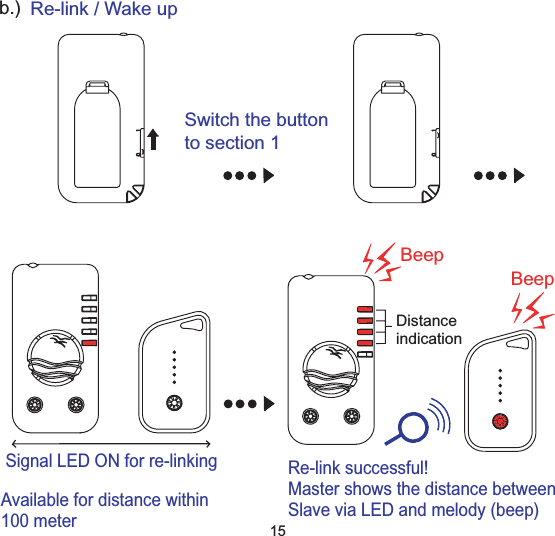 b.) Re-link / Wake up

Switch the button to section 1

Beep

Beep

Distance indication

Signal LED ON for re-linking

Available for distance within 100 meter

Re-link successful!
Master shows the distance between Slave via LED and melody (beep)

15