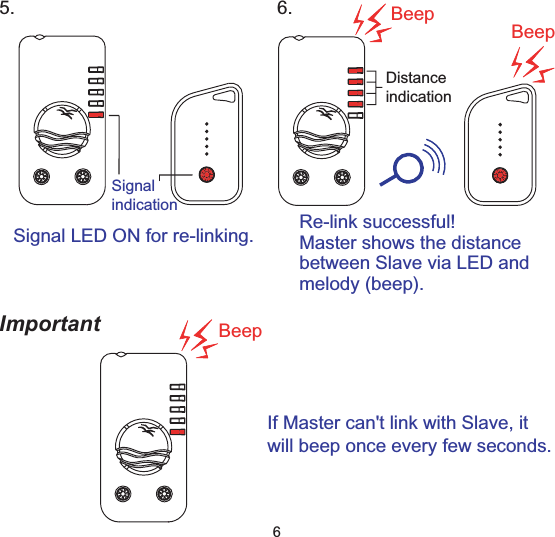 5.

Signal indication

Signal LED ON for re-linking.

6.

Beep

Beep

Distance indication

Re-link successful!
Master shows the distance between Slave via LED and melody (beep).

Important

Beep

If Master can't link with Slave, it will beep once every few seconds.

6