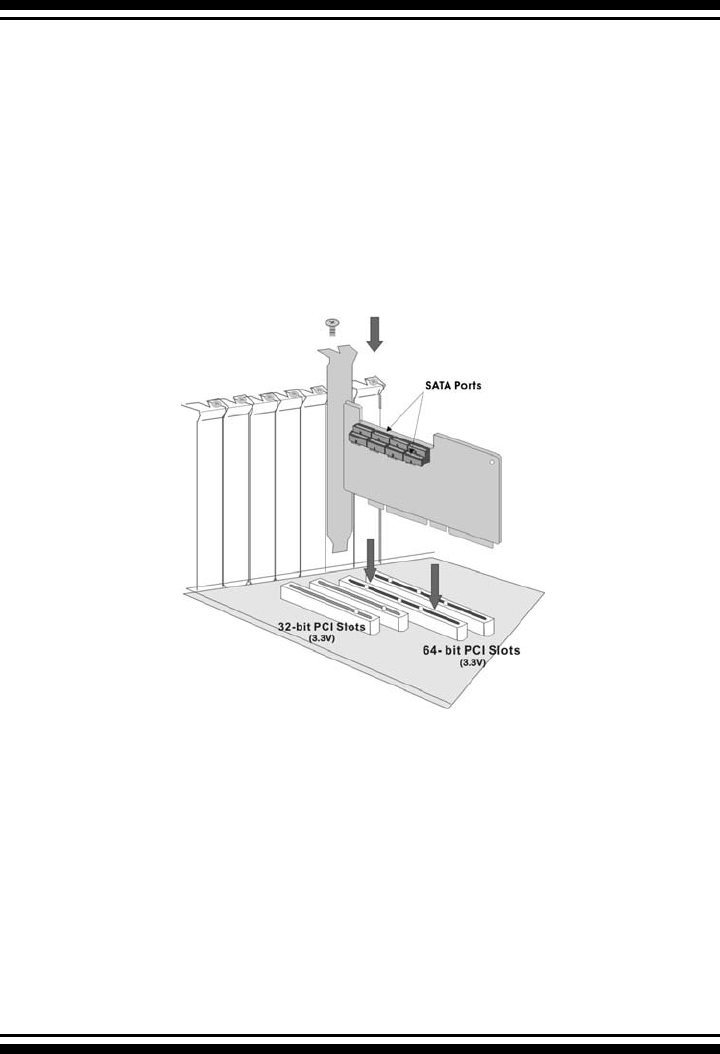 SATA Ports

32-bit PCI Slots
(3.3V)

64- bit PCI Slots
(3.3V)