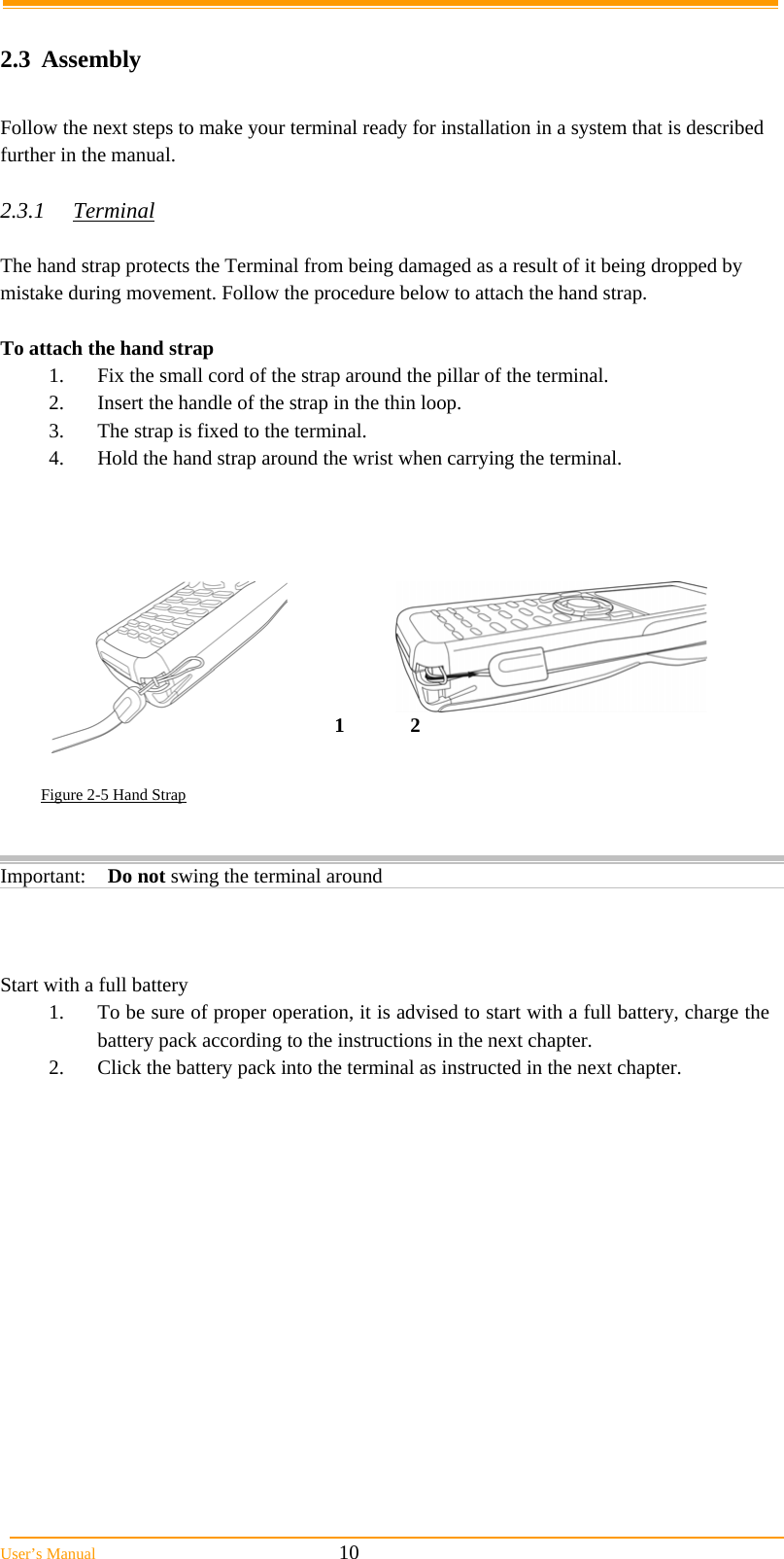 2.3 Assembly

Follow the next steps to make your terminal ready for installation in a system that is described further in the manual.

2.3.1 Terminal

The hand strap protects the Terminal from being damaged as a result of it being dropped by mistake during movement. Follow the procedure below to attach the hand strap.

To attach the hand strap
1. Fix the small cord of the strap around the pillar of the terminal.
2. Insert the handle of the strap in the thin loop.
3. The strap is fixed to the terminal.
4. Hold the hand strap around the wrist when carrying the terminal.

1 2

Figure 2-5 Hand Strap

Important: Do not swing the terminal around

Start with a full battery
1. To be sure of proper operation, it is advised to start with a full battery, charge the battery pack according to the instructions in the next chapter.
2. Click the battery pack into the terminal as instructed in the next chapter.

User's Manual 10