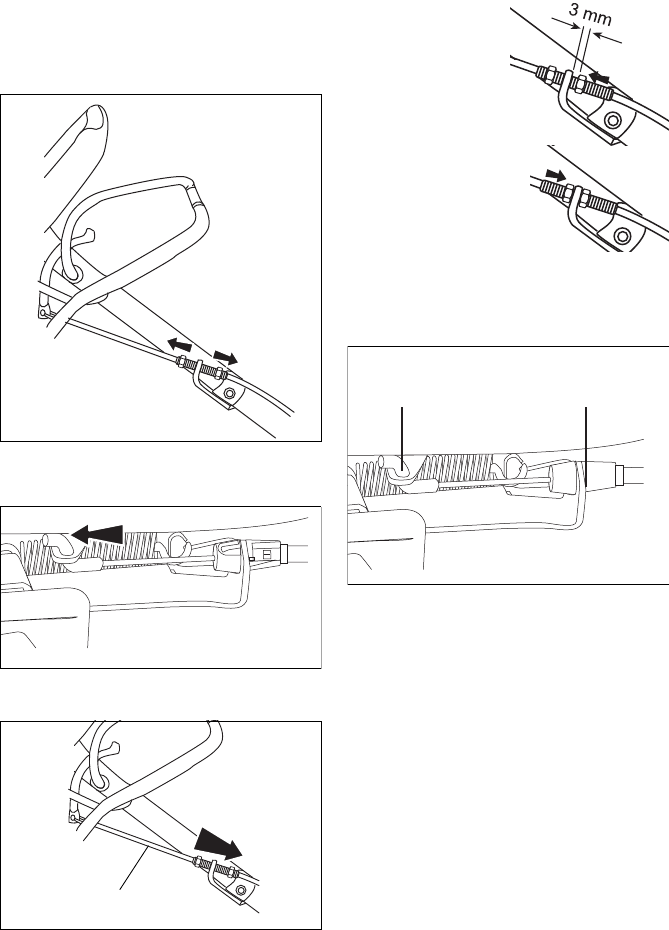 3 mm