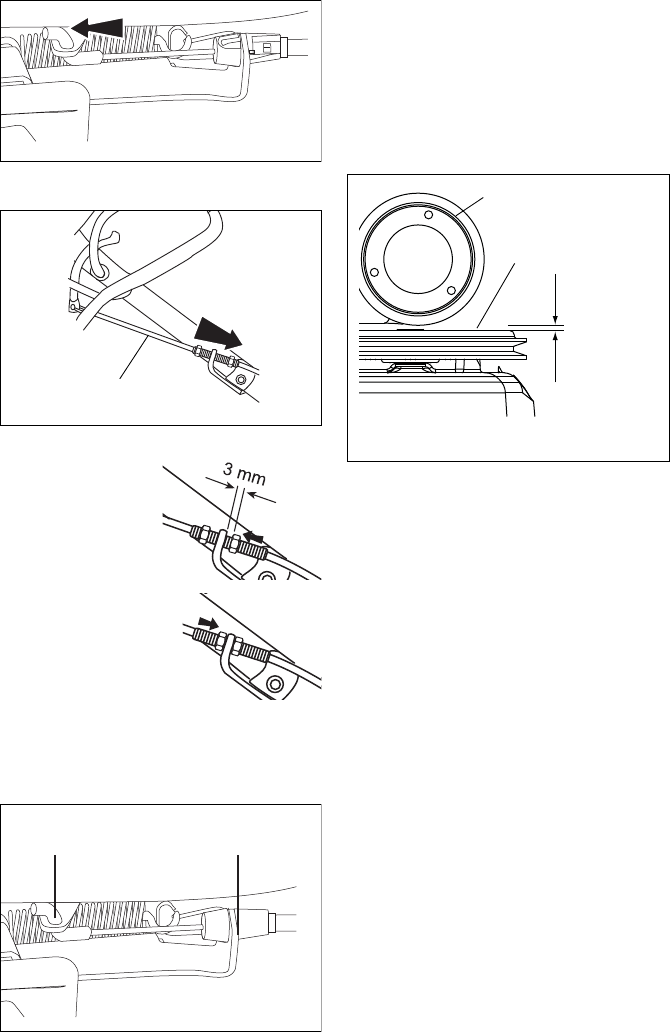 3 mm