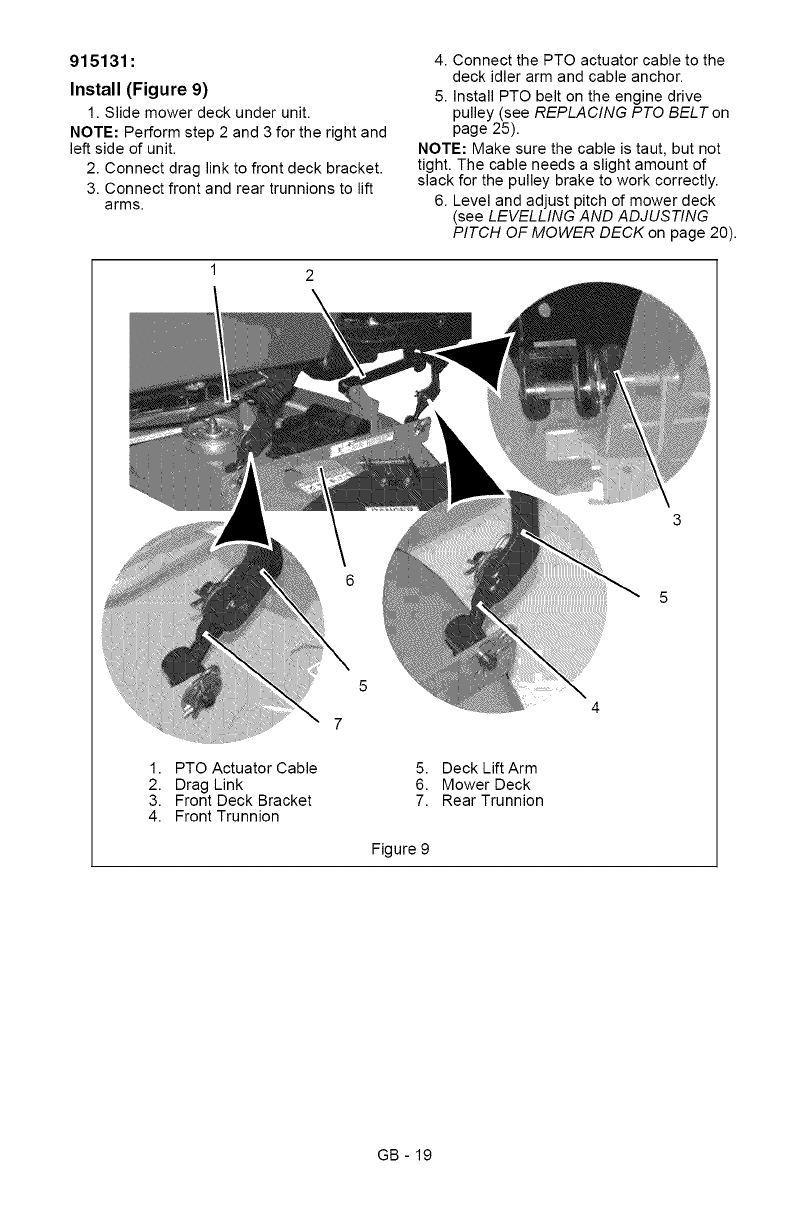 915131:

Install (Figure 9)

1. Slide mower deck under unit.

NOTE: Perform step 2 and 3 for the right and left side of unit.

2. Connect drag link to front deck bracket.

3. Connect front and rear trunnions to lift arms.

4. Connect the PTO actuator cable to the deck idler arm and cable anchor.

5. Install PTO belt on the engine drive pulley (see REPLACING PTO BELT on page 25).

NOTE: Make sure the cable is taut, but not tight. The cable needs a slight amount of slack for the pulley brake to work correctly.

6. Level and adjust pitch of mower deck (see LEVELLING AND ADJUSTING PITCH OF MOWER DECK on page 20).

1
2
3
6
5
5
7
4

1. PTO Actuator Cable
2. Drag Link
3. Front Deck Bracket
4. Front Trunnion
5. Deck Lift Arm
6. Mower Deck
7. Rear Trunnion

Figure 9

GB - 19