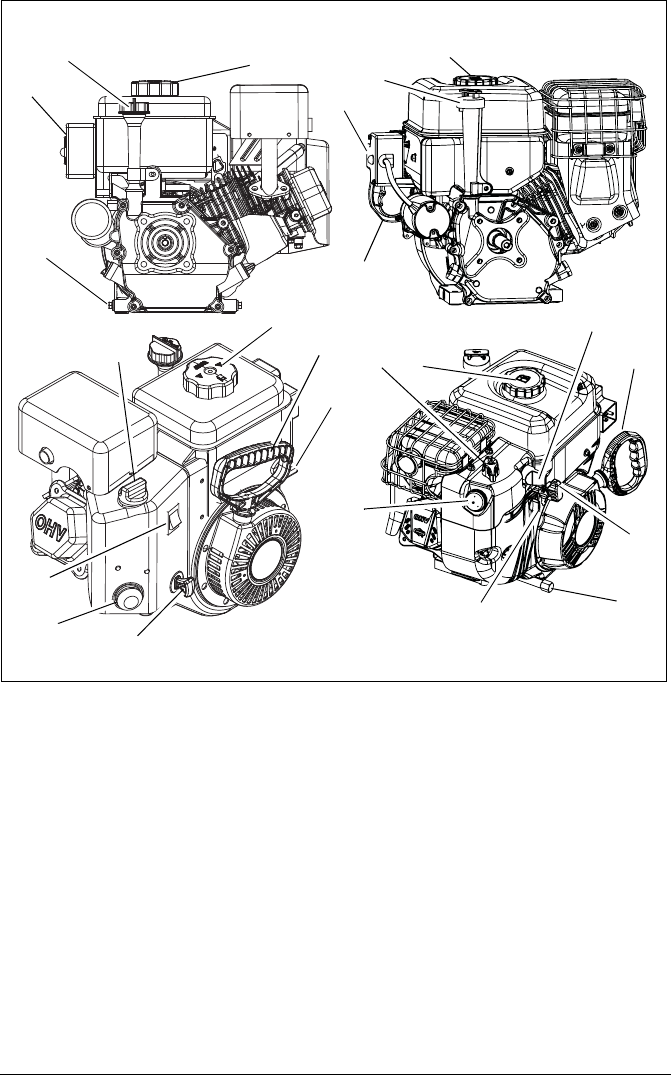 OHV