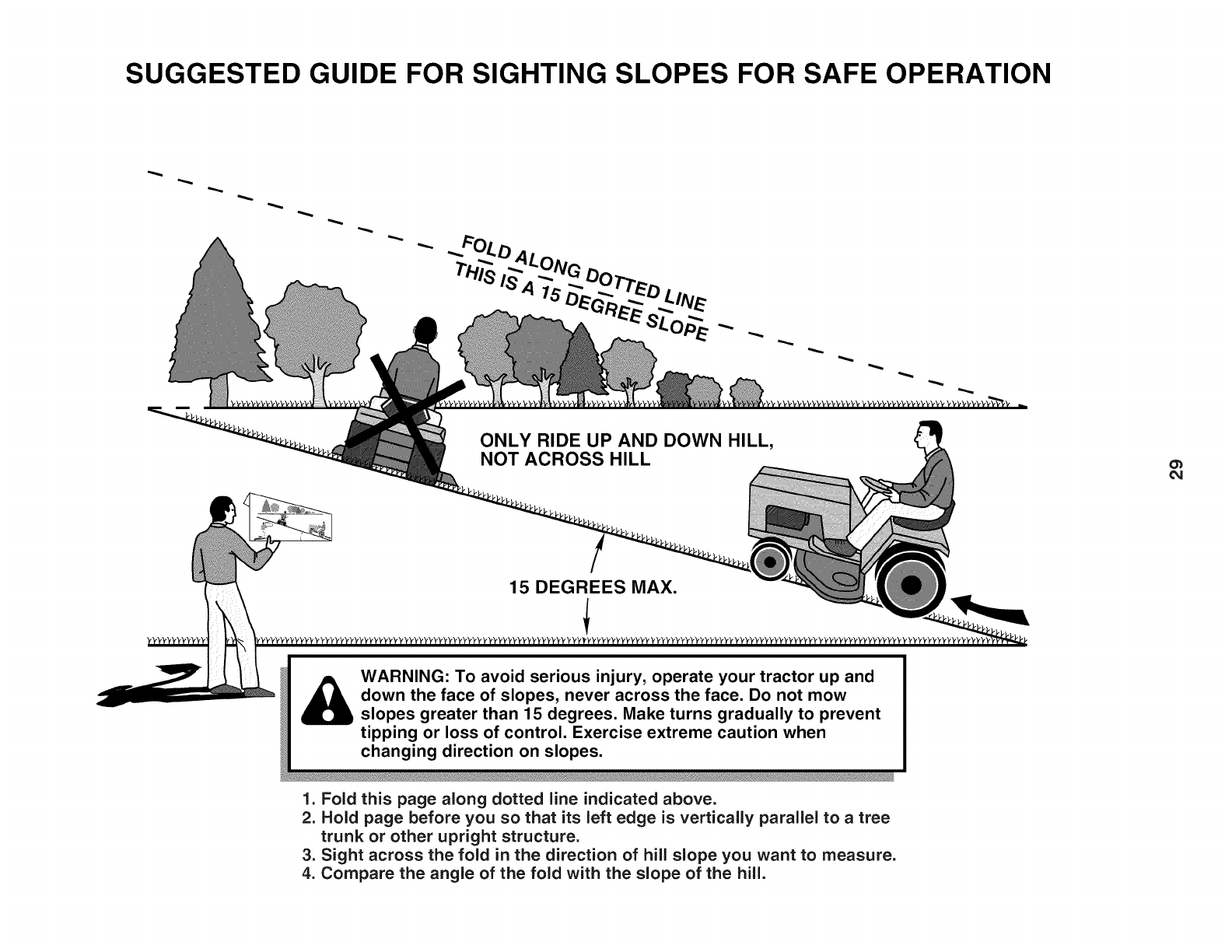 SUGGESTED GUIDE FOR SIGHTING SLOPES FOR SAFE OPERATION

FOLD ALONG DOTTED LINE
THIS IS A 15 DEGREE SLOPE

ONLY RIDE UP AND DOWN HILL, NOT ACROSS HILL

15 DEGREES MAX.

29

WARNING: To avoid serious injury, operate your tractor up and down the face of slopes, never across the face. Do not mow slopes greater than 15 degrees. Make turns gradually to prevent tipping or loss of control. Exercise extreme caution when changing direction on slopes.

1. Fold this page along dotted line indicated above.
2. Hold page before you so that its left edge is vertically parallel to a tree trunk or other upright structure.
3. Sight across the fold in the direction of hill slope you want to measure.
4. Compare the angle of the fold with the slope of the hill.