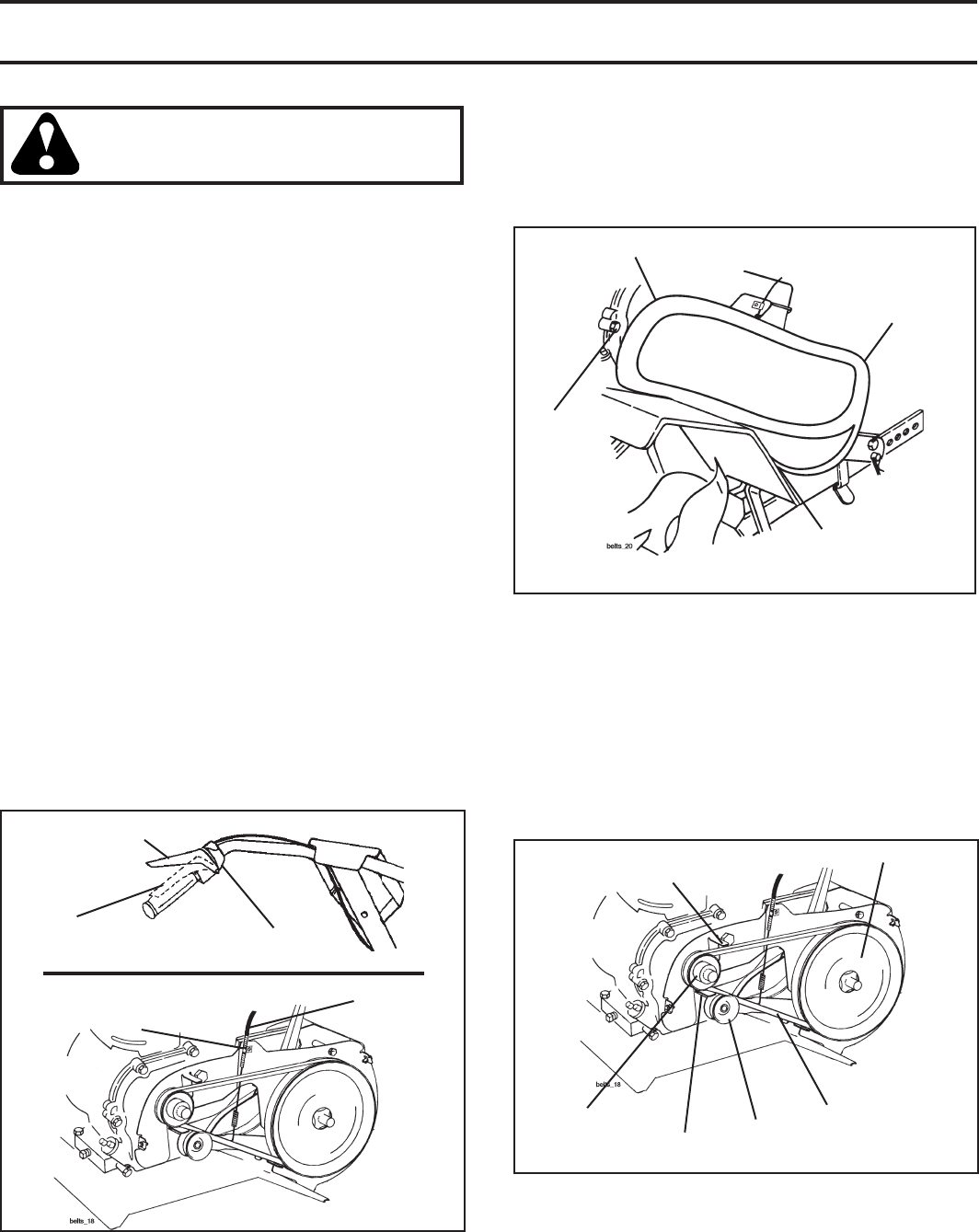 belts_20

belts_18

belts_18