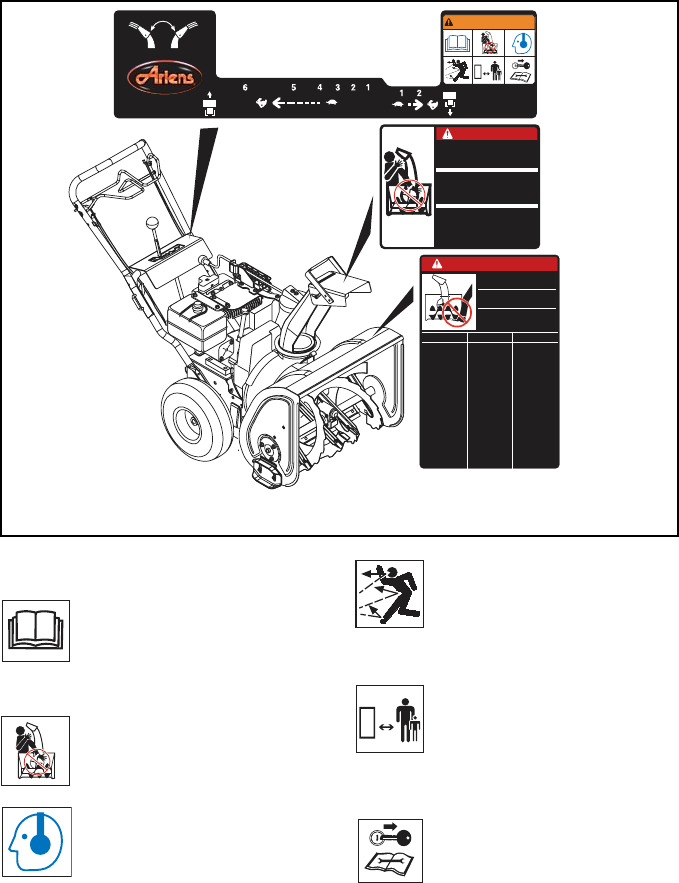 Ariens

6 5 4 3 2 1 1 2