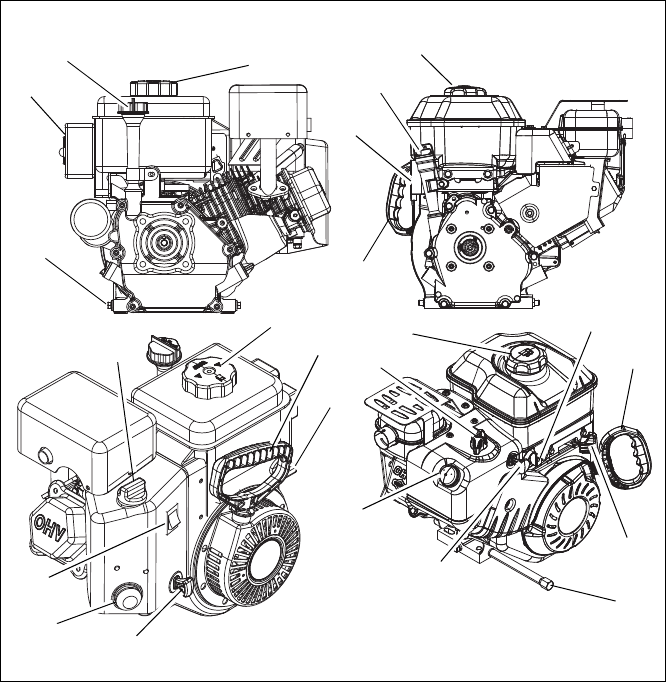 OHV