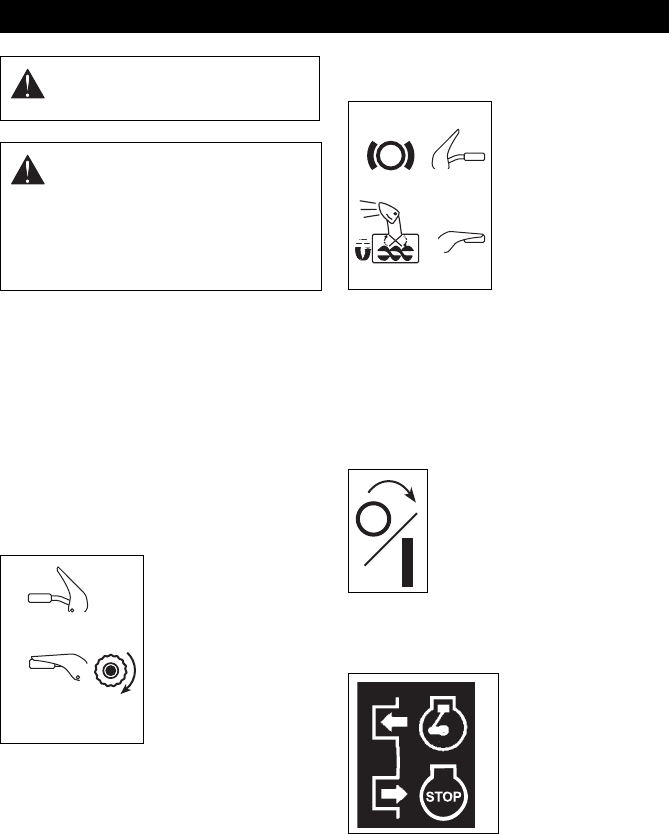 STOP