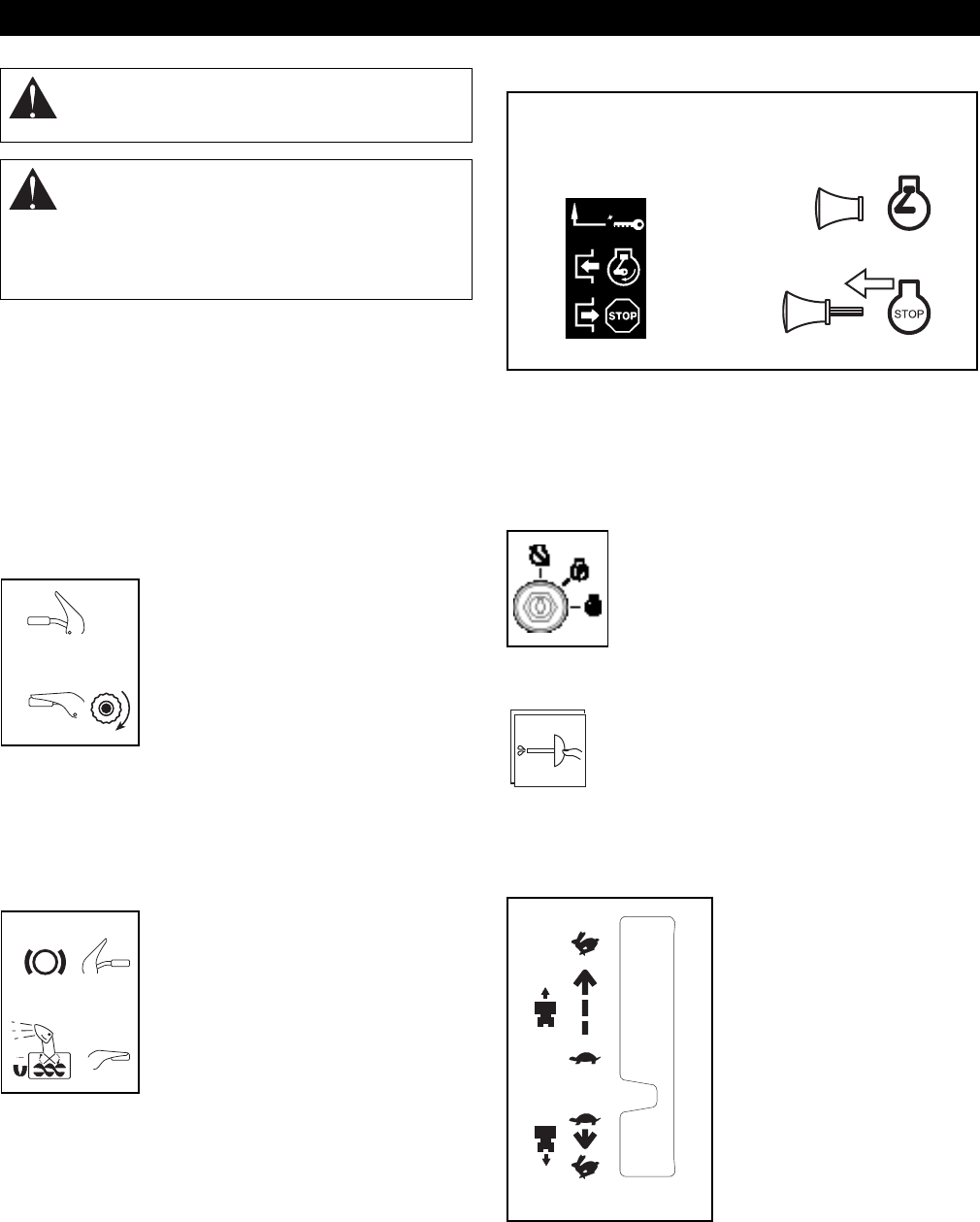 STOP

STOP