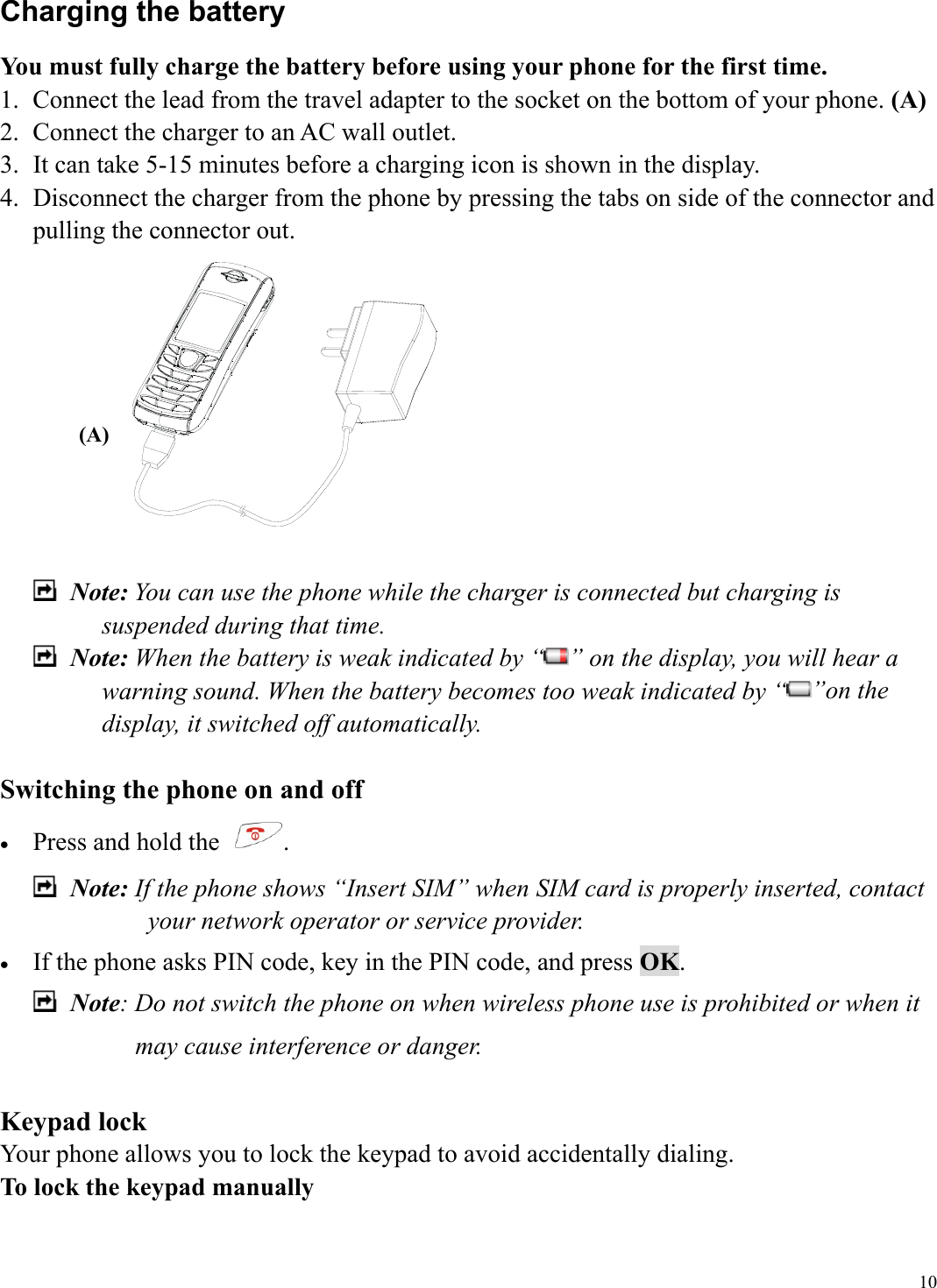 Charging the battery

You must fully charge the battery before using your phone for the first time.

1. Connect the lead from the travel adapter to the socket on the bottom of your phone. (A)
2. Connect the charger to an AC wall outlet.
3. It can take 5-15 minutes before a charging icon is shown in the display.
4. Disconnect the charger from the phone by pressing the tabs on side of the connector and pulling the connector out.

(A)

Note: You can use the phone while the charger is connected but charging is suspended during that time.

Note: When the battery is weak indicated by “ ” on the display, you will hear a warning sound. When the battery becomes too weak indicated by “ ”on the display, it switched off automatically.

Switching the phone on and off

• Press and hold the .

Note: If the phone shows “Insert SIM” when SIM card is properly inserted, contact your network operator or service provider.

• If the phone asks PIN code, key in the PIN code, and press OK.

Note: Do not switch the phone on when wireless phone use is prohibited or when it may cause interference or danger.

Keypad lock

Your phone allows you to lock the keypad to avoid accidentally dialing.

To lock the keypad manually

10