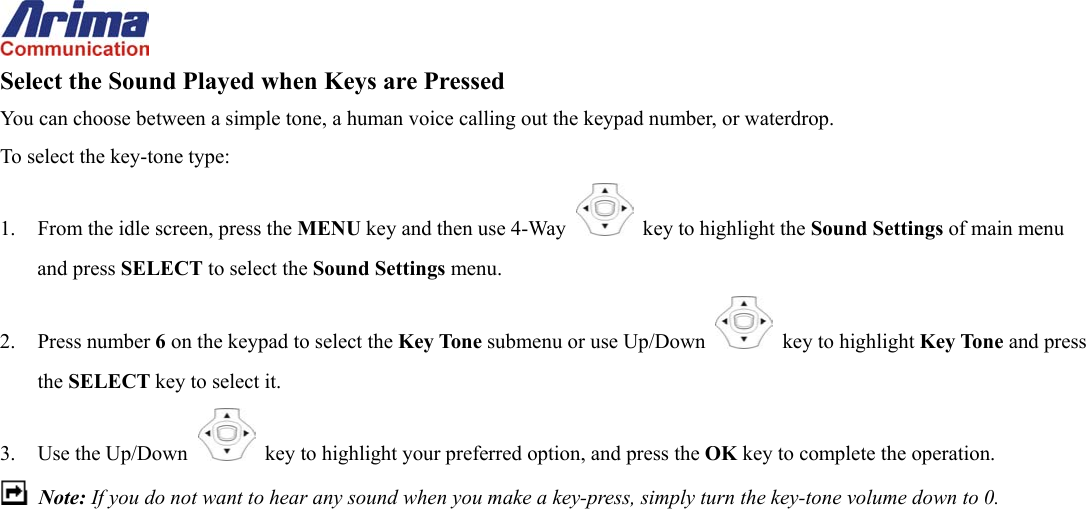 Arima
Communication

Select the Sound Played when Keys are Pressed

You can choose between a simple tone, a human voice calling out the keypad number, or waterdrop.

To select the key-tone type:

1. From the idle screen, press the MENU key and then use 4-Way key to highlight the Sound Settings of main menu and press SELECT to select the Sound Settings menu.

2. Press number 6 on the keypad to select the Key Tone submenu or use Up/Down key to highlight Key Tone and press the SELECT key to select it.

3. Use the Up/Down key to highlight your preferred option, and press the OK key to complete the operation.

Note: If you do not want to hear any sound when you make a key-press, simply turn the key-tone volume down to 0.