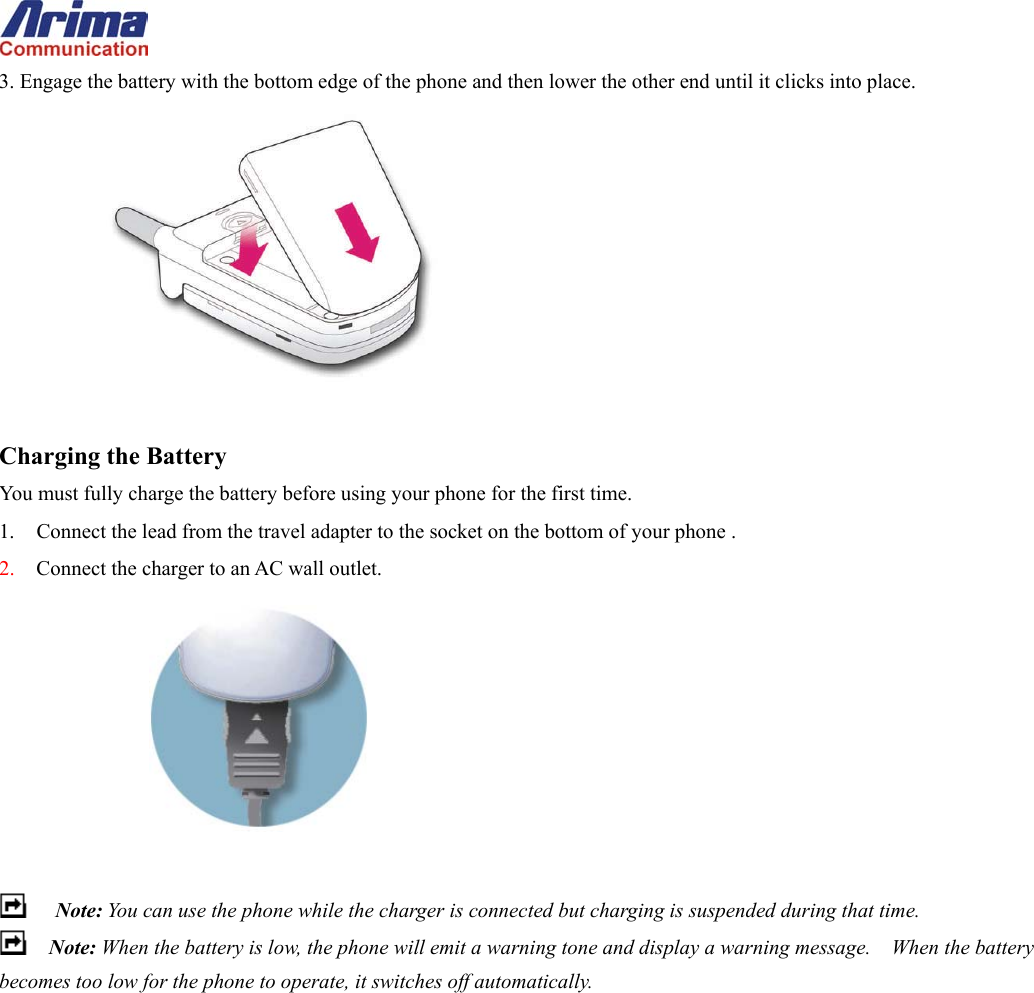 Arima
Communication

3. Engage the battery with the bottom edge of the phone and then lower the other end until it clicks into place.

Charging the Battery

You must fully charge the battery before using your phone for the first time.

1. Connect the lead from the travel adapter to the socket on the bottom of your phone .

2. Connect the charger to an AC wall outlet.

Note: You can use the phone while the charger is connected but charging is suspended during that time.

Note: When the battery is low, the phone will emit a warning tone and display a warning message. When the battery becomes too low for the phone to operate, it switches off automatically.