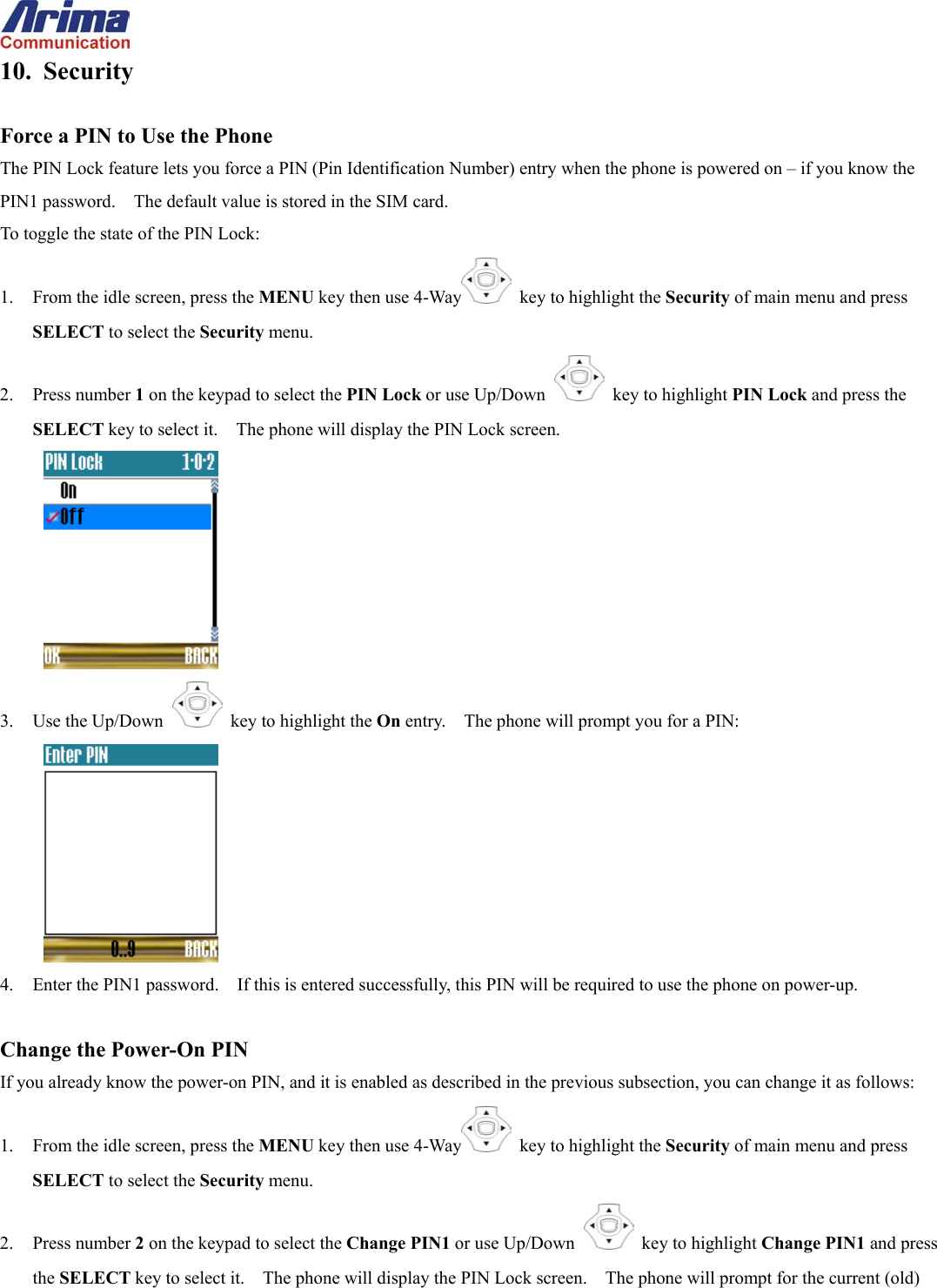 Arima
Communication

10. Security

Force a PIN to Use the Phone

The PIN Lock feature lets you force a PIN (Pin Identification Number) entry when the phone is powered on – if you know the PIN1 password. The default value is stored in the SIM card.

To toggle the state of the PIN Lock:

1. From the idle screen, press the MENU key then use 4-Way key to highlight the Security of main menu and press SELECT to select the Security menu.

2. Press number 1 on the keypad to select the PIN Lock or use Up/Down key to highlight PIN Lock and press the SELECT key to select it. The phone will display the PIN Lock screen.

PIN Lock 1-0-2
On
Off
OK BACK

3. Use the Up/Down key to highlight the On entry. The phone will prompt you for a PIN:

Enter PIN
0..9 BACK

4. Enter the PIN1 password. If this is entered successfully, this PIN will be required to use the phone on power-up.

Change the Power-On PIN

If you already know the power-on PIN, and it is enabled as described in the previous subsection, you can change it as follows:

1. From the idle screen, press the MENU key then use 4-Way key to highlight the Security of main menu and press SELECT to select the Security menu.

2. Press number 2 on the keypad to select the Change PIN1 or use Up/Down key to highlight Change PIN1 and press the SELECT key to select it. The phone will display the PIN Lock screen. The phone will prompt for the current (old)