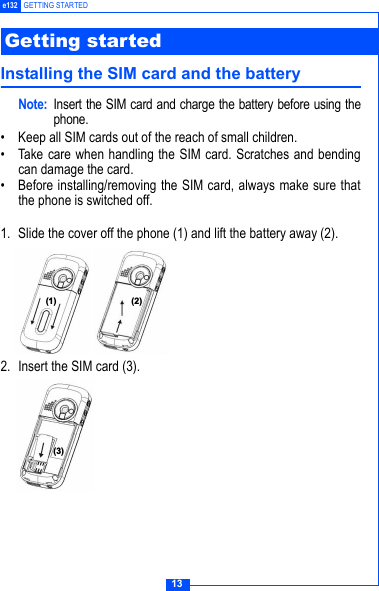 e132 GETTING STARTED

Getting started

Installing the SIM card and the battery

Note: Insert the SIM card and charge the battery before using the phone.

• Keep all SIM cards out of the reach of small children.
• Take care when handling the SIM card. Scratches and bending can damage the card.
• Before installing/removing the SIM card, always make sure that the phone is switched off.

1. Slide the cover off the phone (1) and lift the battery away (2).

(1)

(2)

2. Insert the SIM card (3).

(3)

13