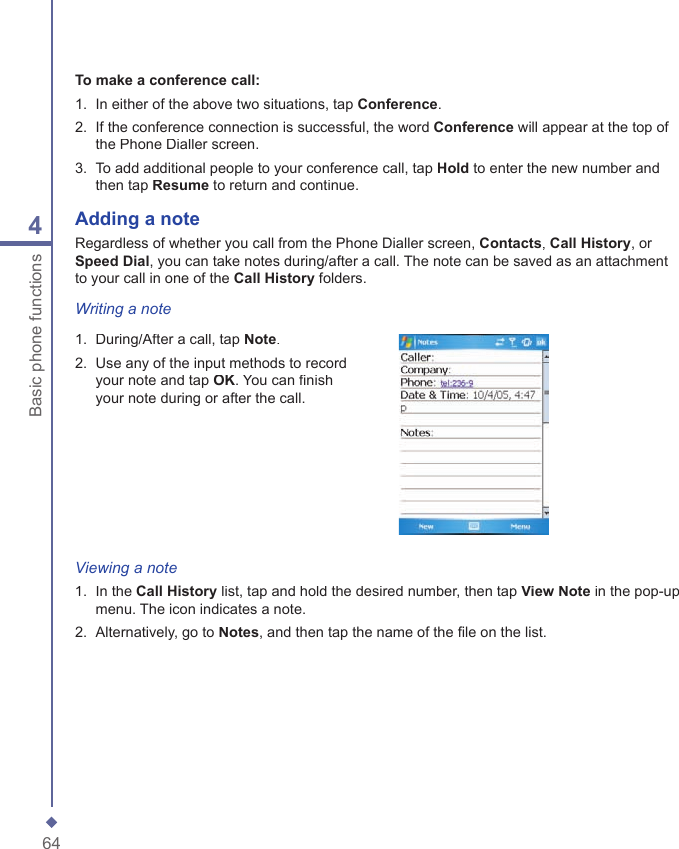 4

Basic phone functions

To make a conference call:

1. In either of the above two situations, tap Conference.

2. If the conference connection is successful, the word Conference will appear at the top of the Phone Dialler screen.

3. To add additional people to your conference call, tap Hold to enter the new number and then tap Resume to return and continue.

Adding a note

Regardless of whether you call from the Phone Dialler screen, Contacts, Call History, or Speed Dial, you can take notes during/after a call. The note can be saved as an attachment to your call in one of the Call History folders.

Writing a note

1. During/After a call, tap Note.

2. Use any of the input methods to record your note and tap OK. You can finish your note during or after the call.

Notes
Caller:
Company:
Phone: tel:236-9
Date & Time: 10/4/05, 4:47 p
Notes:
New
Menu

Viewing a note

1. In the Call History list, tap and hold the desired number, then tap View Note in the pop-up menu. The icon indicates a note.

2. Alternatively, go to Notes, and then tap the name of the file on the list.

64