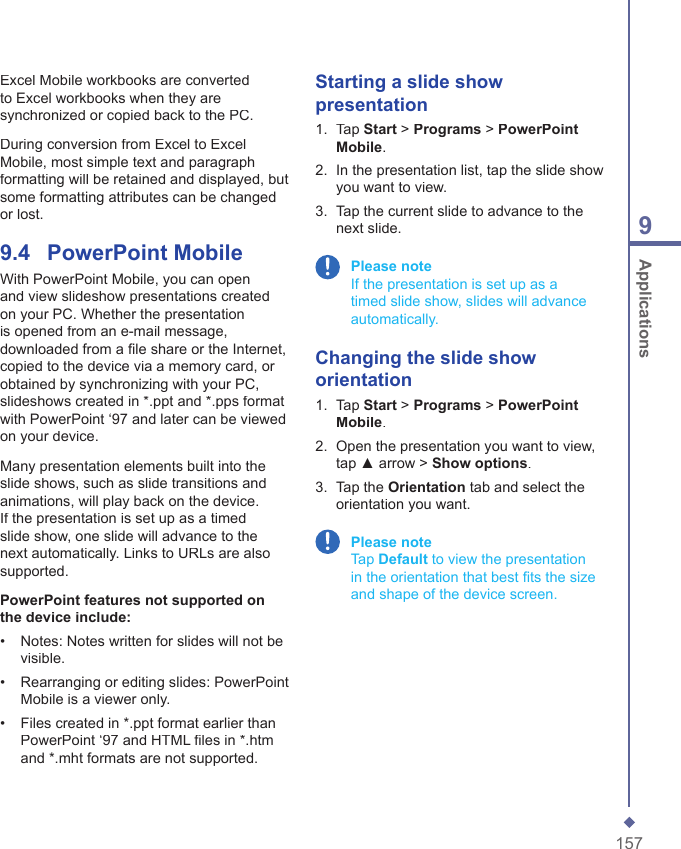 Excel Mobile workbooks are converted to Excel workbooks when they are synchronized or copied back to the PC.

During conversion from Excel to Excel Mobile, most simple text and paragraph formatting will be retained and displayed, but some formatting attributes can be changed or lost.

9.4 PowerPoint Mobile

With PowerPoint Mobile, you can open and view slideshow presentations created on your PC. Whether the presentation is opened from an e-mail message, downloaded from a file share or the Internet, copied to the device via a memory card, or obtained by synchronizing with your PC, slideshows created in *.ppt and *.pps format with PowerPoint ‘97 and later can be viewed on your device.

Many presentation elements built into the slide shows, such as slide transitions and animations, will play back on the device. If the presentation is set up as a timed slide show, one slide will advance to the next automatically. Links to URLs are also supported.

PowerPoint features not supported on the device include:

• Notes: Notes written for slides will not be visible.

• Rearranging or editing slides: PowerPoint Mobile is a viewer only.

• Files created in *.ppt format earlier than PowerPoint ‘97 and HTML files in *.htm and *.mht formats are not supported.

Starting a slide show presentation

1. Tap Start > Programs > PowerPoint Mobile.

2. In the presentation list, tap the slide show you want to view.

3. Tap the current slide to advance to the next slide.

Please note
If the presentation is set up as a timed slide show, slides will advance automatically.

Changing the slide show orientation

1. Tap Start > Programs > PowerPoint Mobile.

2. Open the presentation you want to view, tap ▲ arrow > Show options.

3. Tap the Orientation tab and select the orientation you want.

Please note
Tap Default to view the presentation in the orientation that best fits the size and shape of the device screen.

9
Applications

157