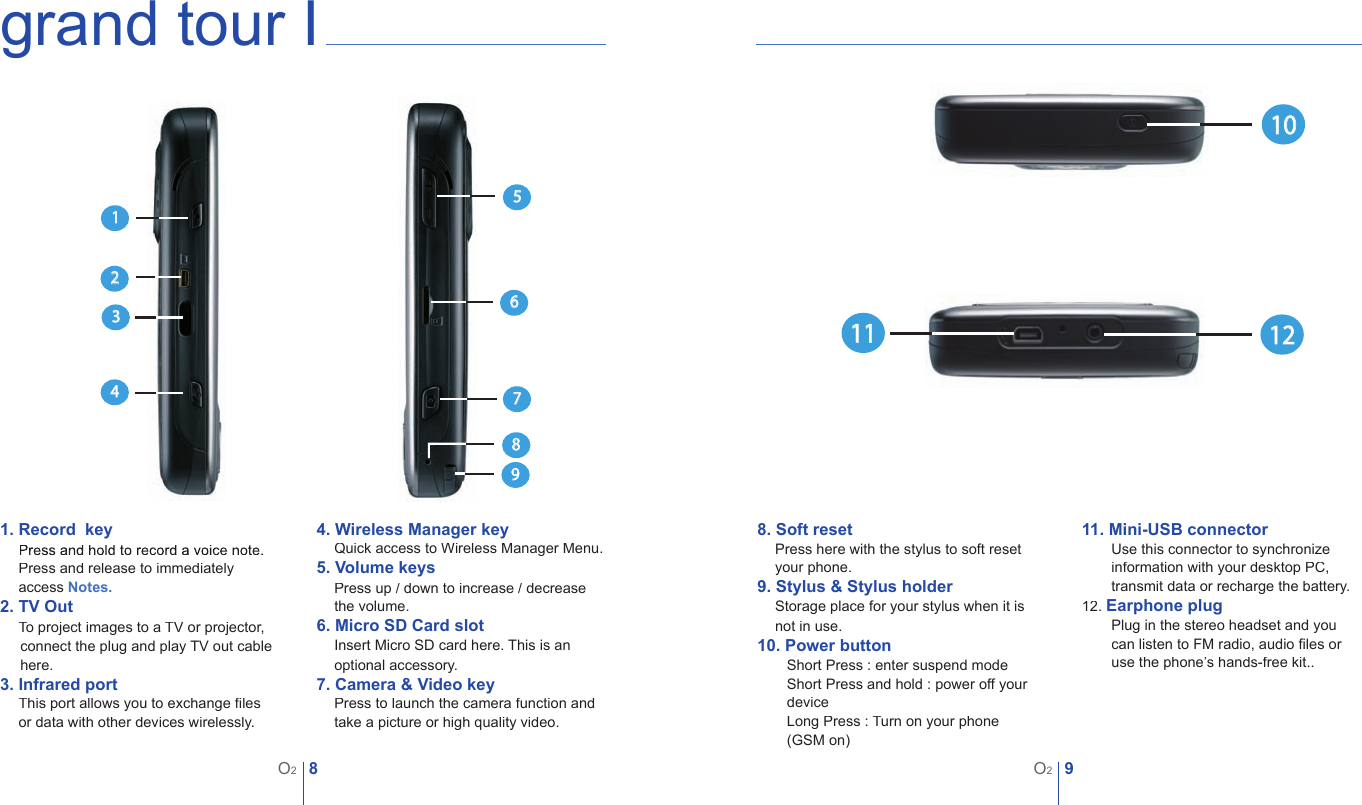 grand tour I

1

2

3

4

5

6

7

8

9

10

11

12

1. Record key
Press and hold to record a voice note. Press and release to immediately access Notes.

2. TV Out
To project images to a TV or projector, connect the plug and play TV out cable here.

3. Infrared port
This port allows you to exchange files or data with other devices wirelessly.

4. Wireless Manager key
Quick access to Wireless Manager Menu.

5. Volume keys
Press up / down to increase / decrease the volume.

6. Micro SD Card slot
Insert Micro SD card here. This is an optional accessory.

7. Camera & Video key
Press to launch the camera function and take a picture or high quality video.

O2 8

8. Soft reset
Press here with the stylus to soft reset your phone.

9. Stylus & Stylus holder
Storage place for your stylus when it is not in use.

10. Power button
Short Press : enter suspend mode
Short Press and hold : power off your device
Long Press : Turn on your phone (GSM on)

11. Mini-USB connector
Use this connector to synchronize information with your desktop PC, transmit data or recharge the battery.

12. Earphone plug
Plug in the stereo headset and you can listen to FM radio, audio files or use the phone's hands-free kit..

O2 9