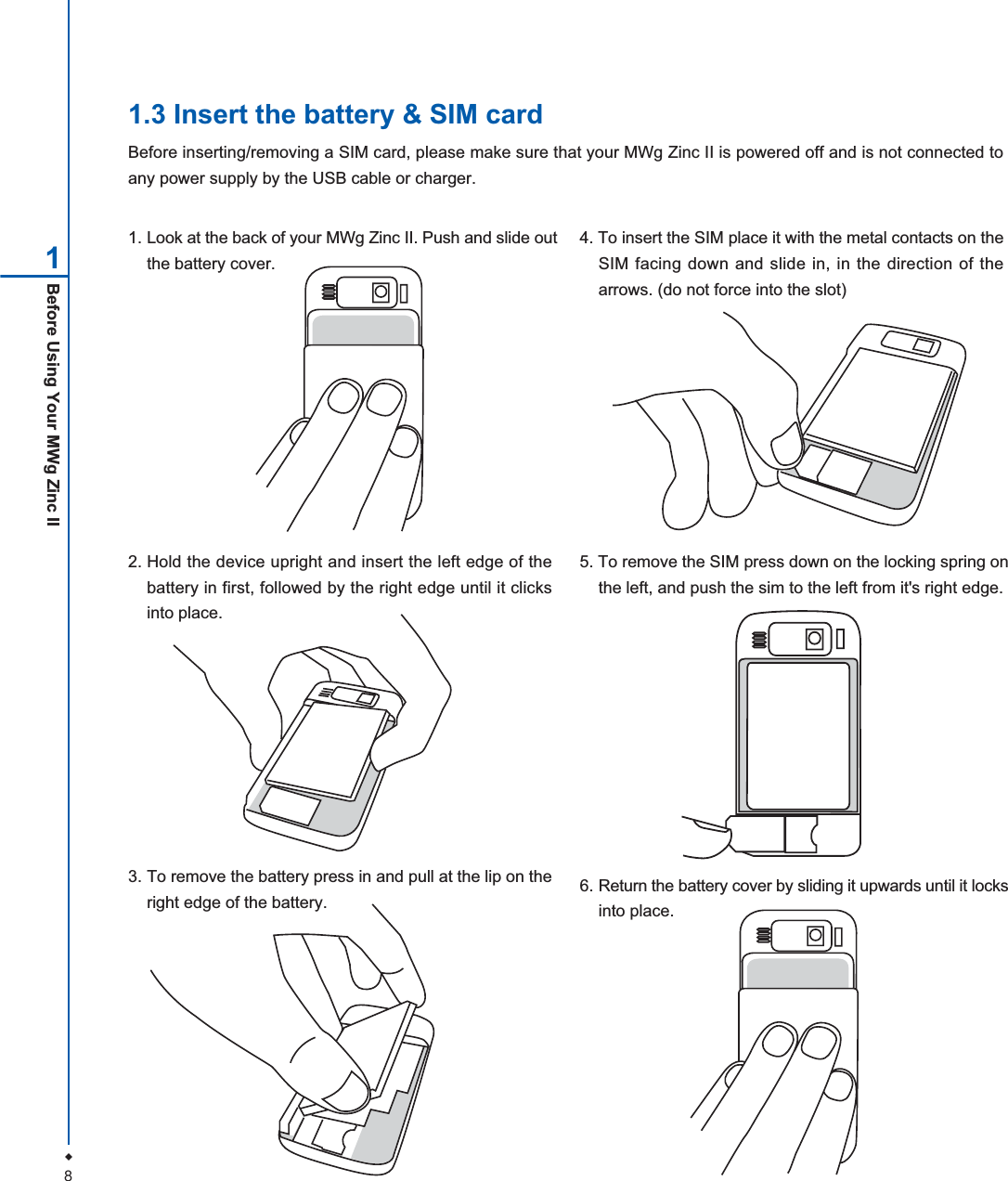 1 Before Using Your MWg Zinc II

1.3 Insert the battery & SIM card

Before inserting/removing a SIM card, please make sure that your MWg Zinc II is powered off and is not connected to any power supply by the USB cable or charger.

1. Look at the back of your MWg Zinc II. Push and slide out the battery cover.

2. Hold the device upright and insert the left edge of the battery in first, followed by the right edge until it clicks into place.

3. To remove the battery press in and pull at the lip on the right edge of the battery.

4. To insert the SIM place it with the metal contacts on the SIM facing down and slide in, in the direction of the arrows. (do not force into the slot)

5. To remove the SIM press down on the locking spring on the left, and push the sim to the left from it's right edge.

6. Return the battery cover by sliding it upwards until it locks into place.

8