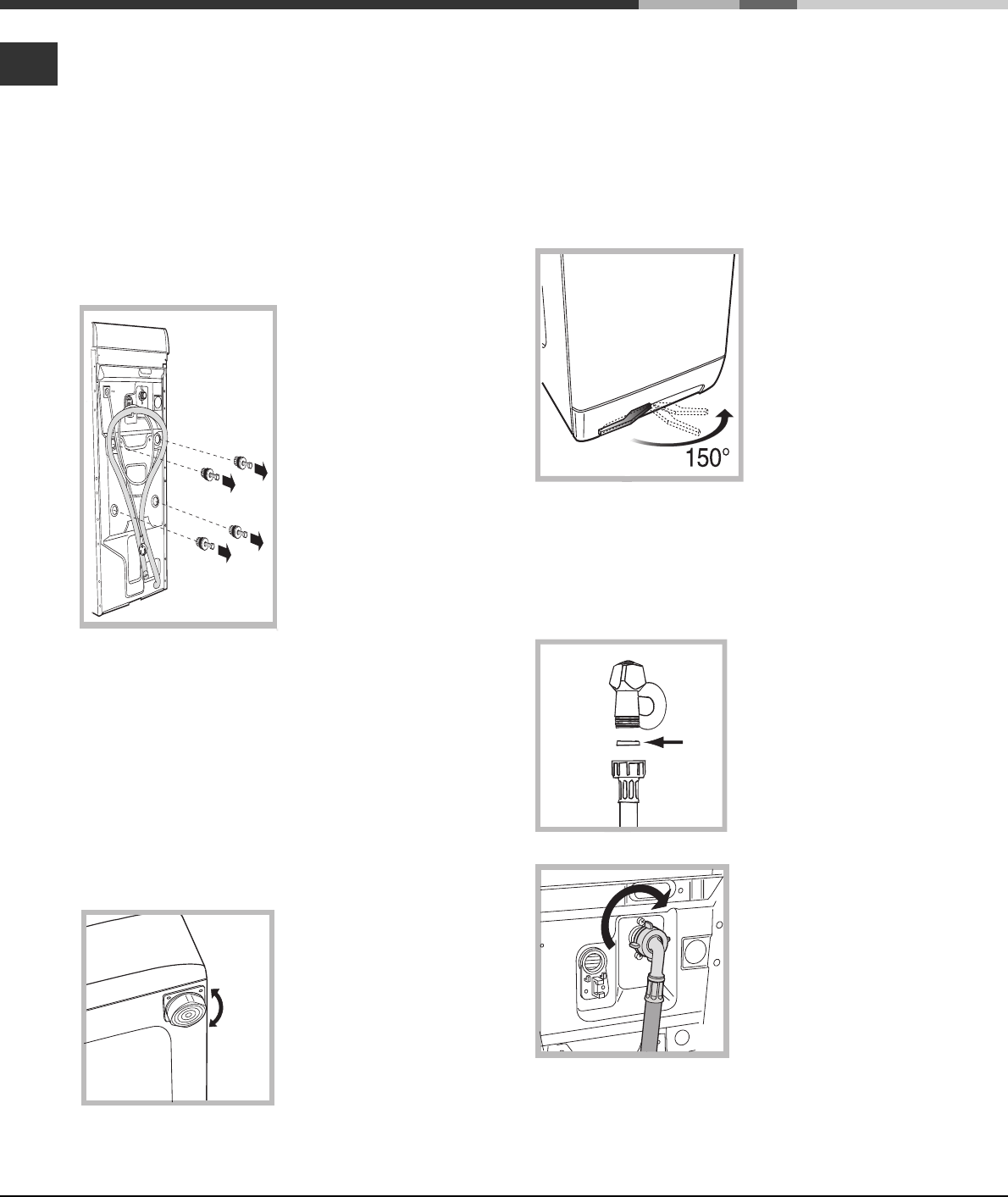 150°