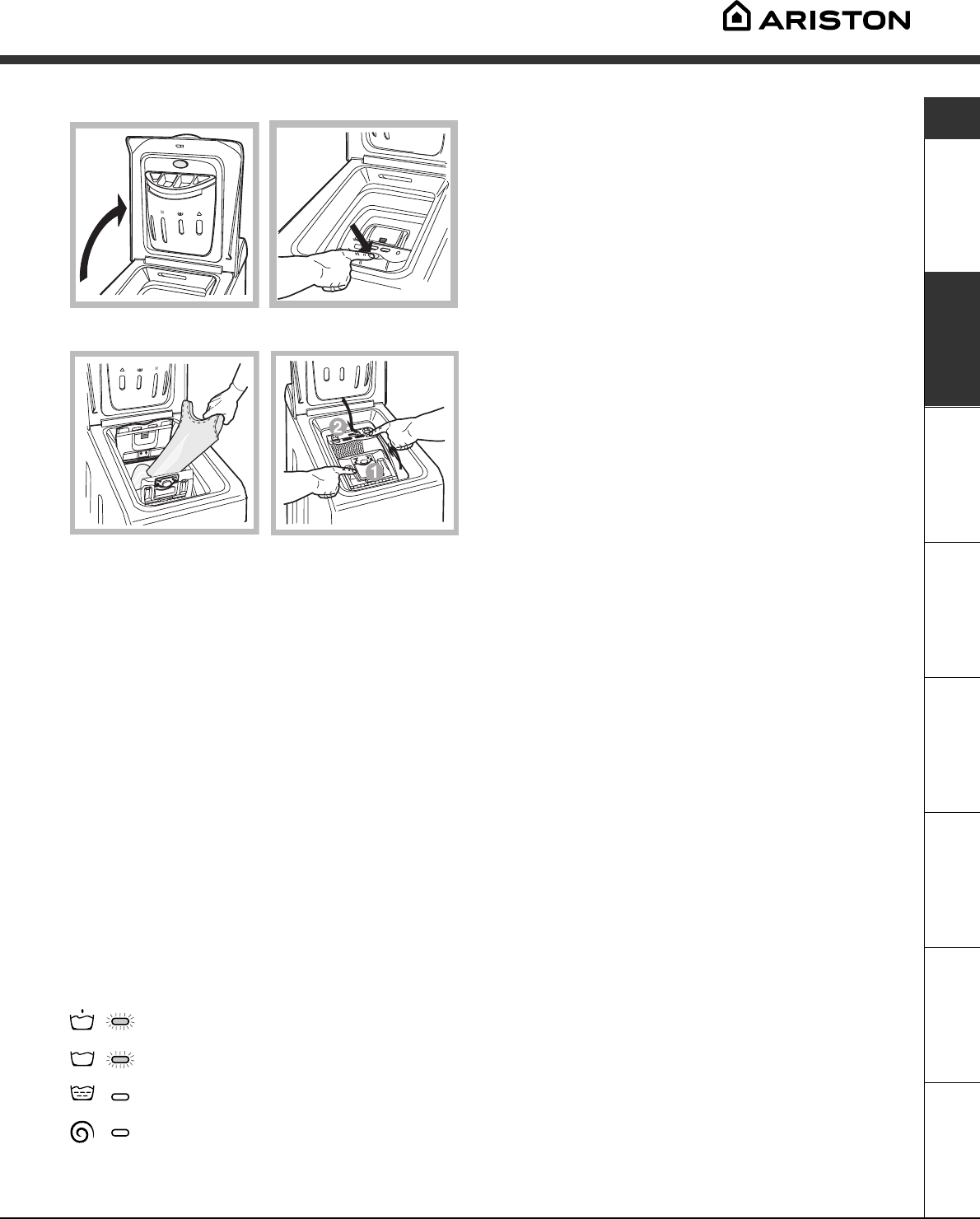 ARISTON

2

1