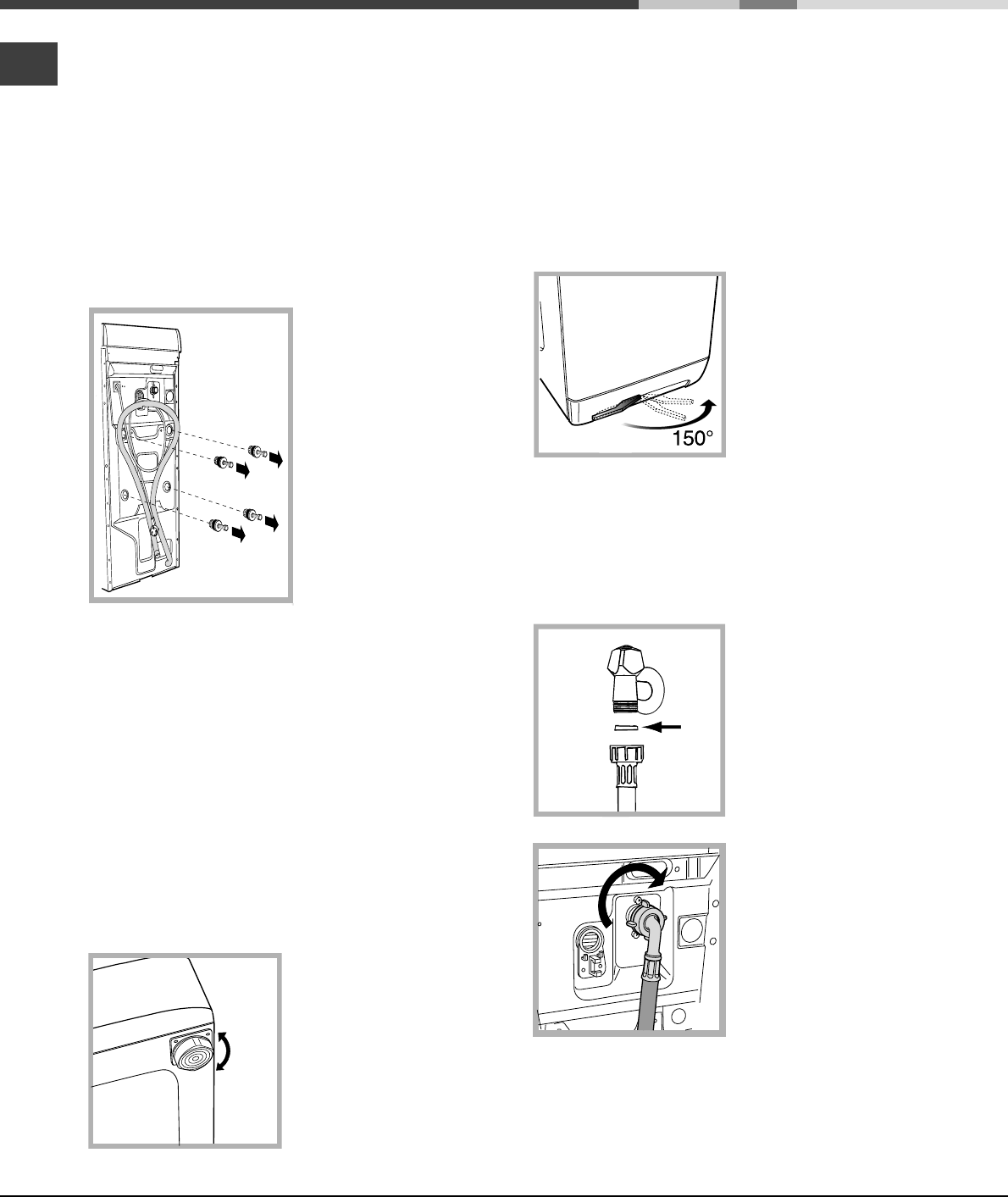 150°