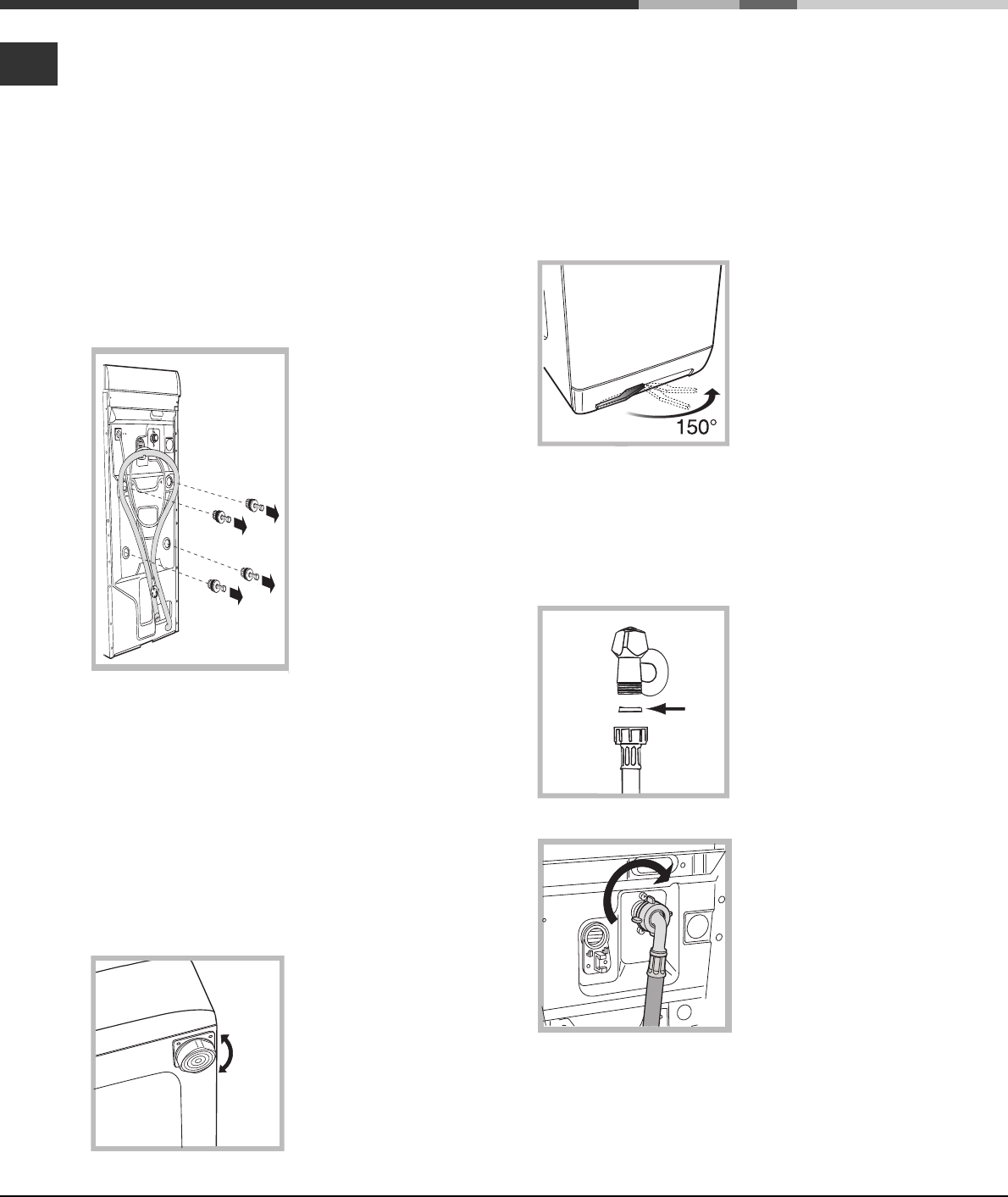 150°