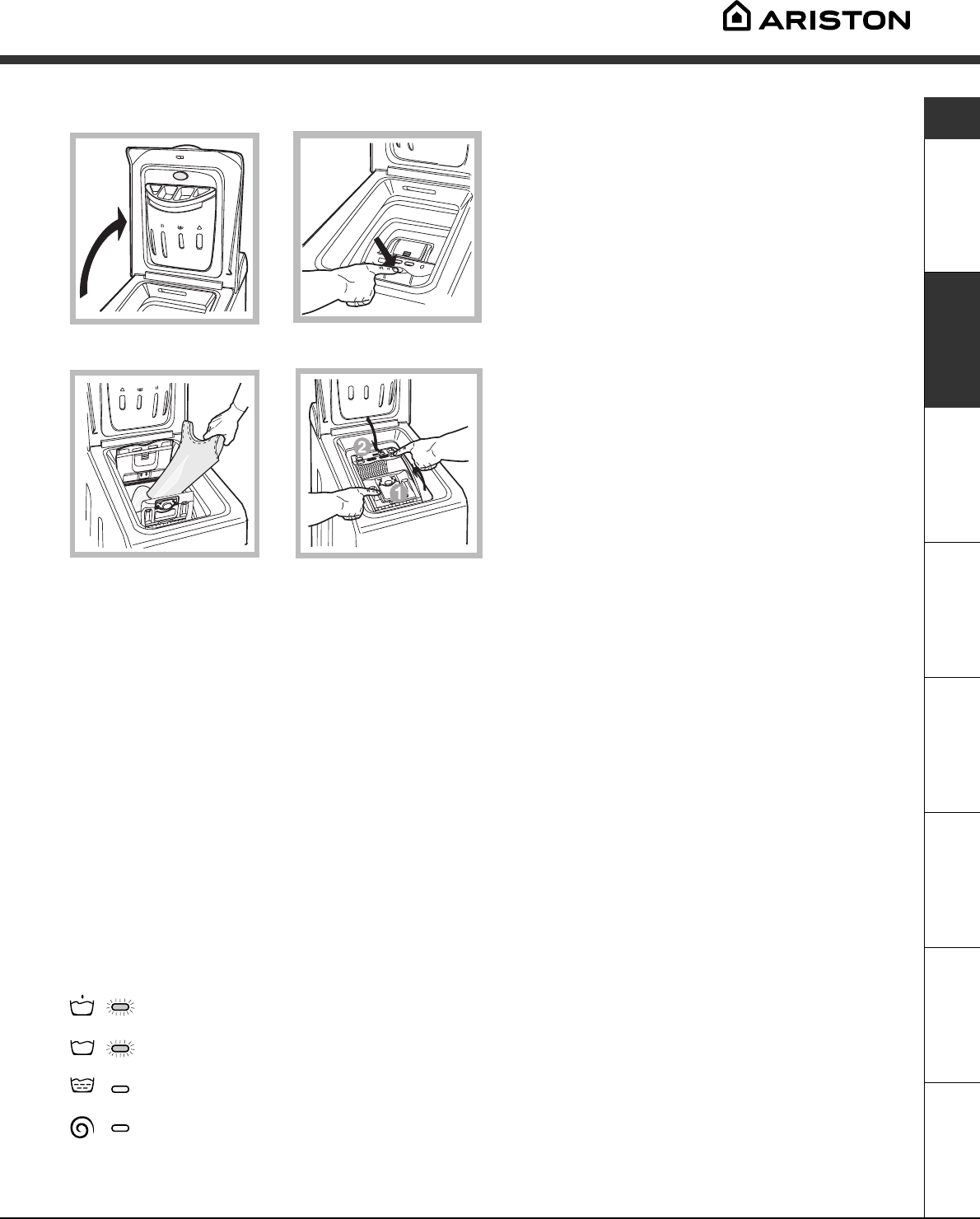 ARISTON

2

1