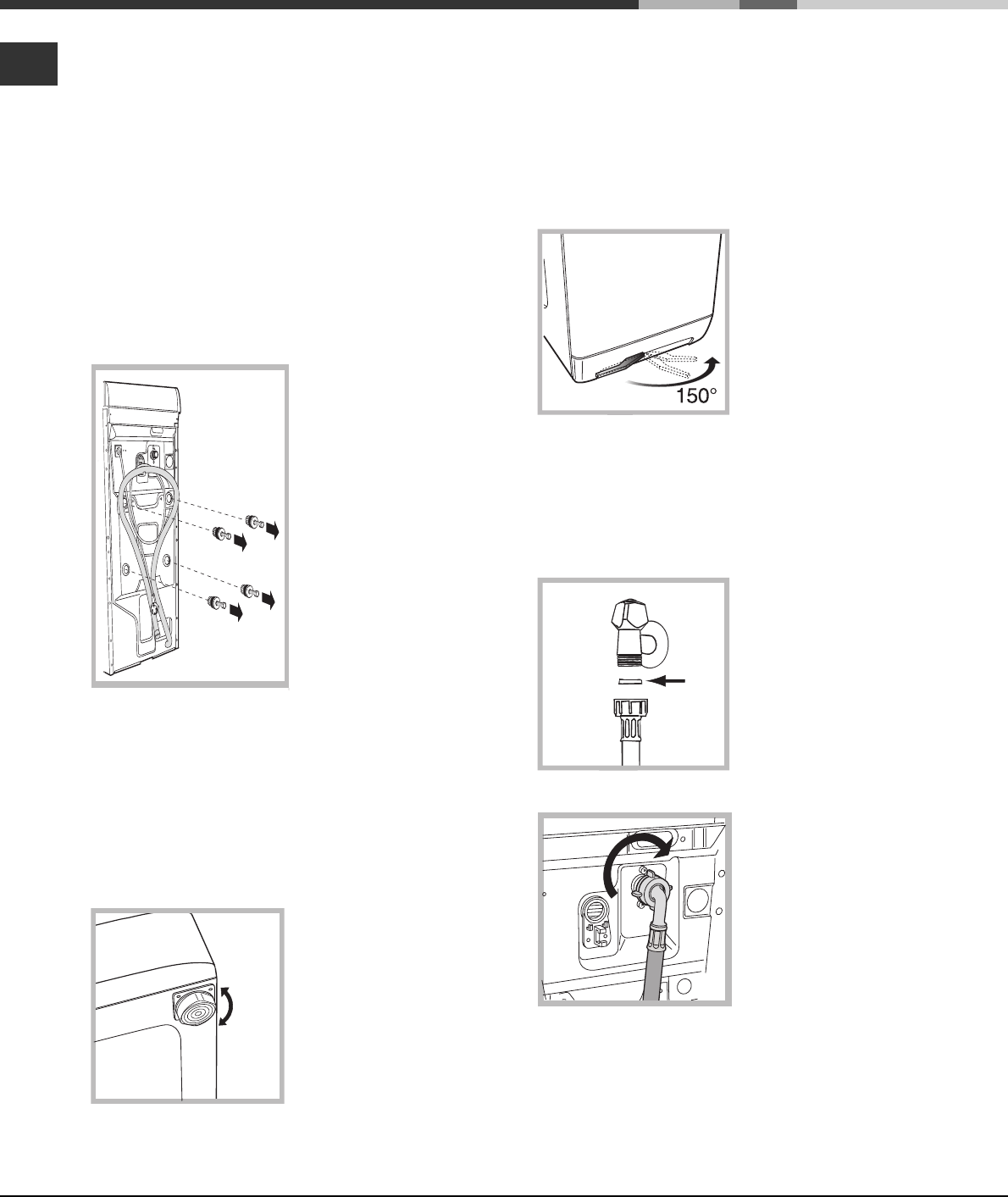 150°